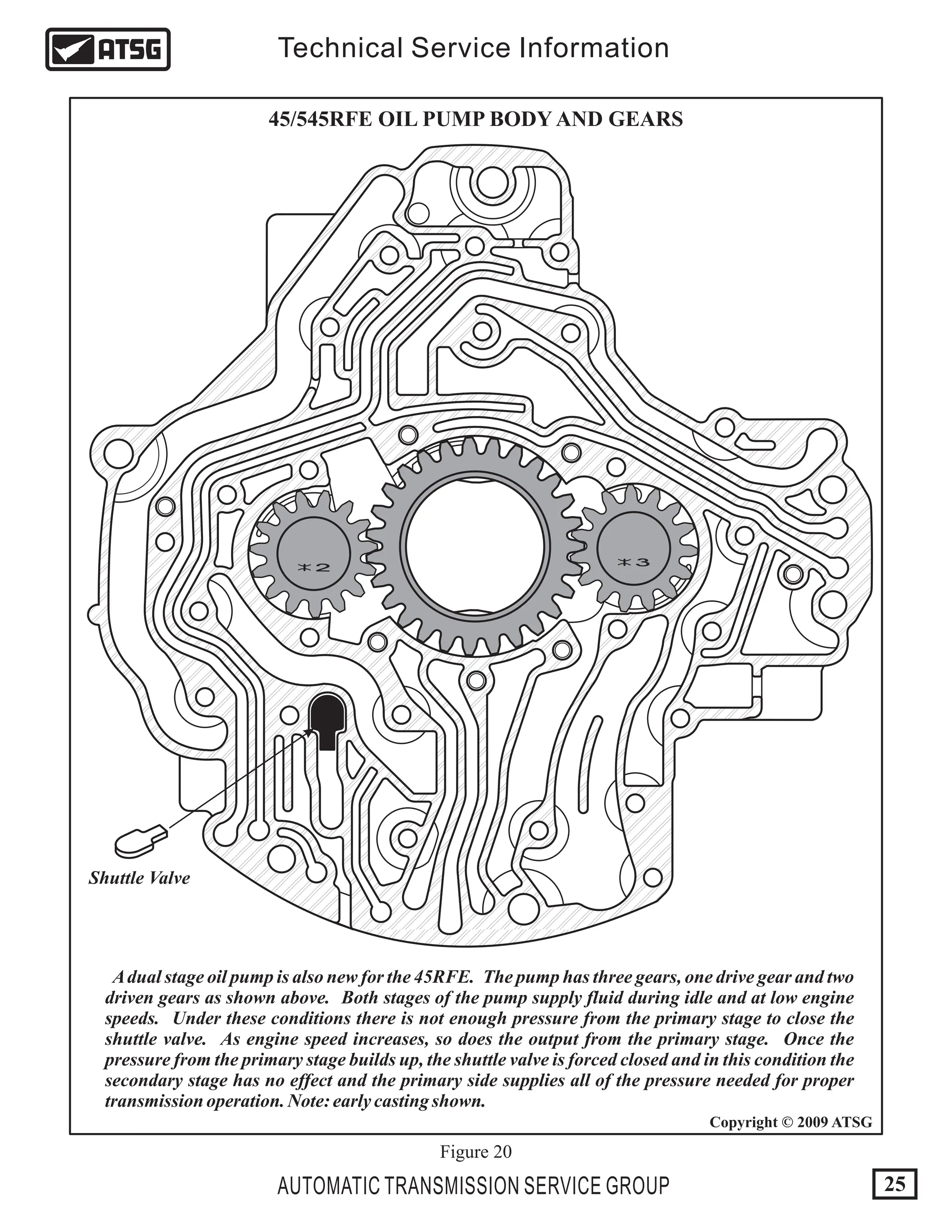 ATSG

Technical Service Information

45/545RFE OIL PUMP BODY AND GEARS

*2

*3

Shuttle Valve

A dual stage oil pump is also new for the 45RFE. The pump has three gears, one drive gear and two driven gears as shown above. Both stages of the pump supply fluid during idle and at low engine speeds. Under these conditions there is not enough pressure from the primary stage to close the shuttle valve. As engine speed increases, so does the output from the primary stage. Once the pressure from the primary stage builds up, the shuttle valve is forced closed and in this condition the secondary stage has no effect and the primary side supplies all of the pressure needed for proper transmission operation. Note: early casting shown.

Copyright © 2009 ATSG

Figure 20

AUTOMATIC TRANSMISSION SERVICE GROUP

25