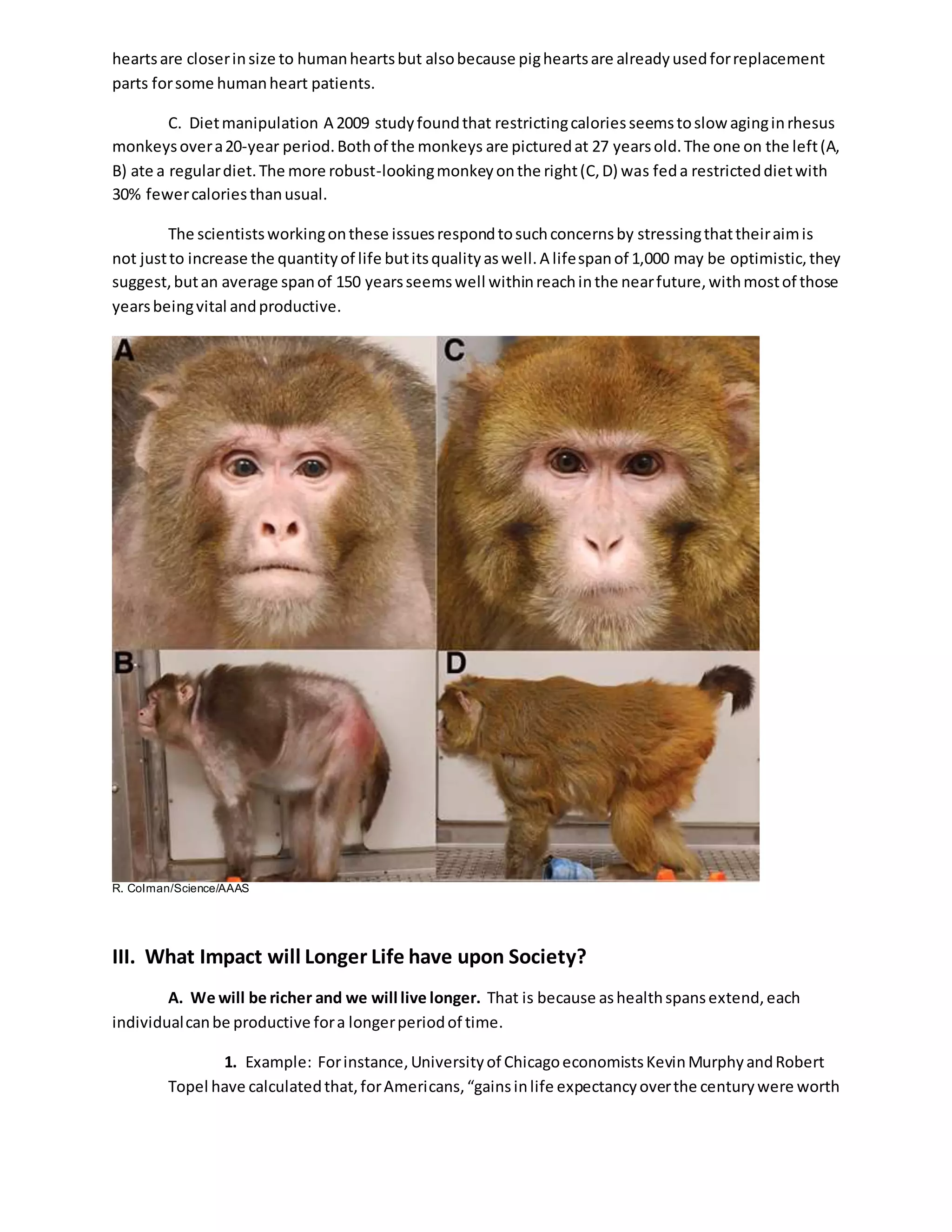 hearts are closer in size to human hearts but also because pig hearts are already used for replacement parts for some human heart patients.

C. Diet manipulation A 2009 study found that restricting calories seems to slow aging in rhesus monkeys over a 20-year period. Both of the monkeys are pictured at 27 years old. The one on the left (A, B) ate a regular diet. The more robust-looking monkey on the right (C, D) was fed a restricted diet with 30% fewer calories than usual.

The scientists working on these issues respond to such concerns by stressing that their aim is not just to increase the quantity of life but its quality as well. A life span of 1,000 may be optimistic, they suggest, but an average span of 150 years seems well within reach in the near future, with most of those years being vital and productive.

A

C

B

D

R. Colman/Science/AAAS

III. What Impact will Longer Life have upon Society?

A. We will be richer and we will live longer. That is because as health spans extend, each individual can be productive for a longer period of time.

1. Example: For instance, University of Chicago economists Kevin Murphy and Robert Topel have calculated that, for Americans, “gains in life expectancy over the century were worth