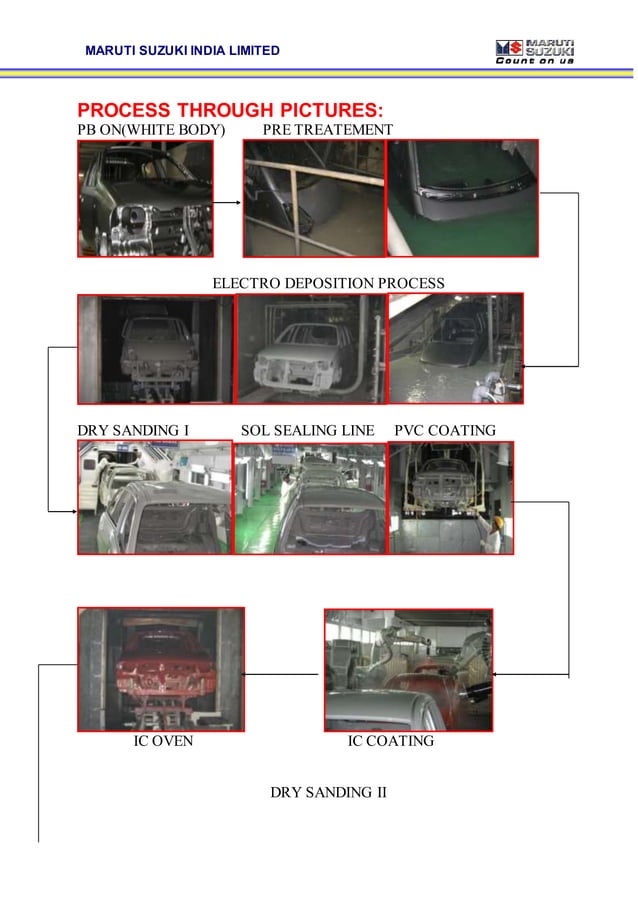 MARUTI SUZUKI INDIA LIMITED

MARUTI SUZUKI
Count on us

PROCESS THROUGH PICTURES:
PB ON(WHITE BODY) PRE TREATEMENT

ELECTRO DEPOSITION PROCESS

DRY SANDING I SOL SEALING LINE PVC COATING

IC OVEN IC COATING

DRY SANDING II