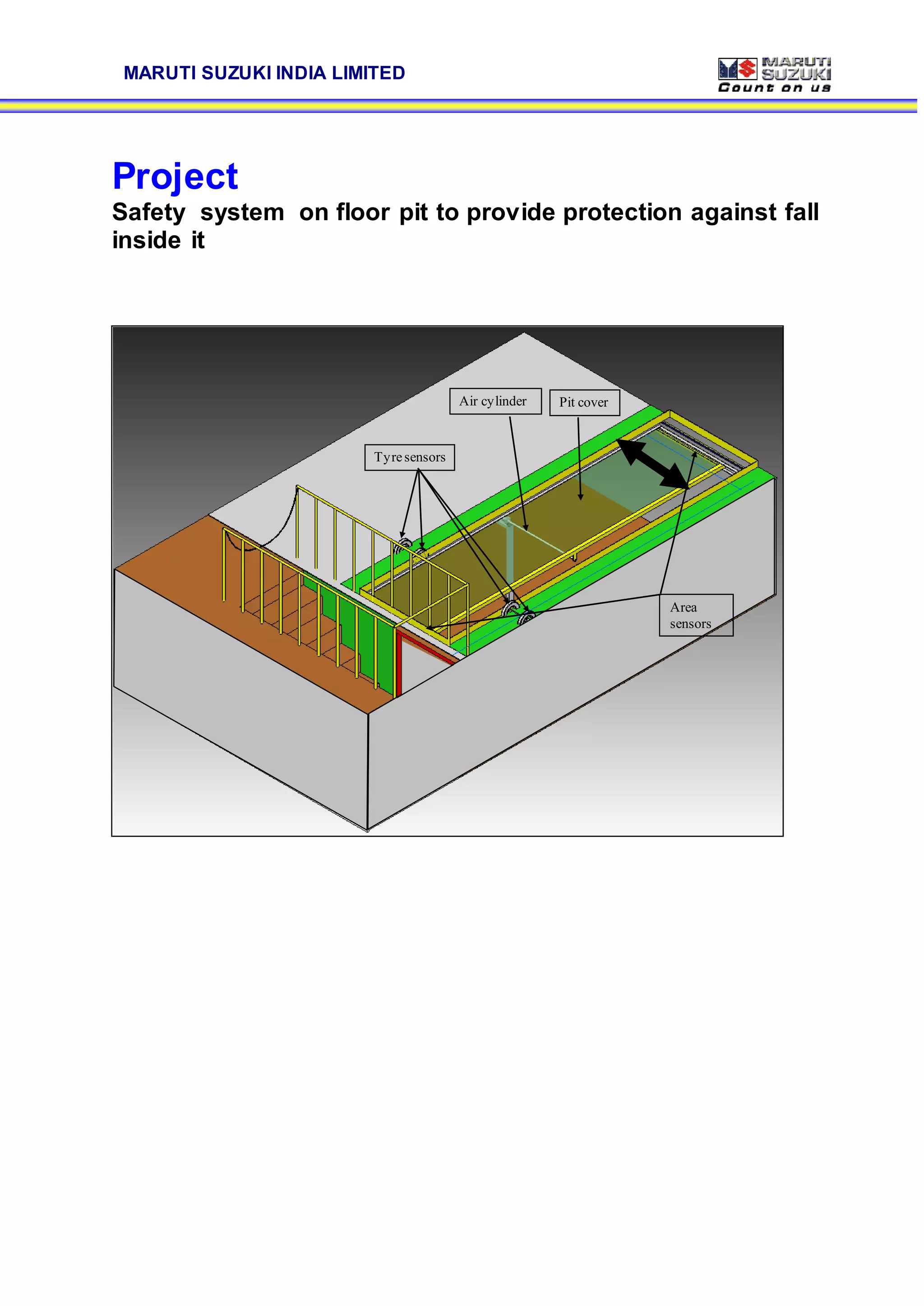 MARUTI SUZUKI INDIA LIMITED

MARUTI SUZUKI
Count on us

Project

Safety system on floor pit to provide protection against fall inside it

Air cylinder

Pit cover

Tyre sensors

Area sensors