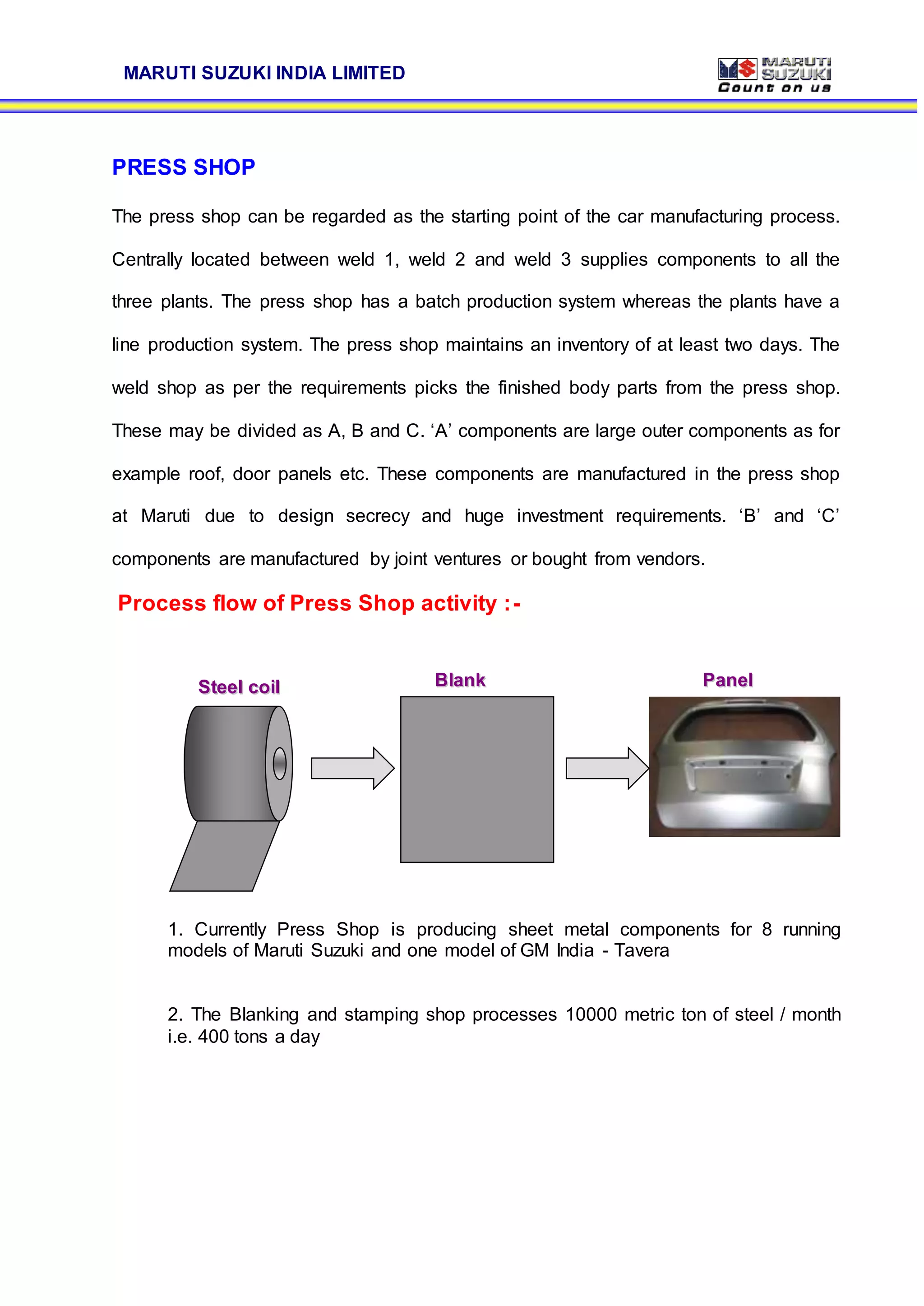 MARUTI SUZUKI INDIA LIMITED

MARUTI SUZUKI
Count on us

PRESS SHOP

The press shop can be regarded as the starting point of the car manufacturing process. Centrally located between weld 1, weld 2 and weld 3 supplies components to all the three plants. The press shop has a batch production system whereas the plants have a line production system. The press shop maintains an inventory of at least two days. The weld shop as per the requirements picks the finished body parts from the press shop. These may be divided as A, B and C. ‘A’ components are large outer components as for example roof, door panels etc. These components are manufactured in the press shop at Maruti due to design secrecy and huge investment requirements. ‘B’ and ‘C’ components are manufactured by joint ventures or bought from vendors.

Process flow of Press Shop activity :-

Steel coil

Blank

Panel

1. Currently Press Shop is producing sheet metal components for 8 running models of Maruti Suzuki and one model of GM India - Tavera

2. The Blanking and stamping shop processes 10000 metric ton of steel / month i.e. 400 tons a day