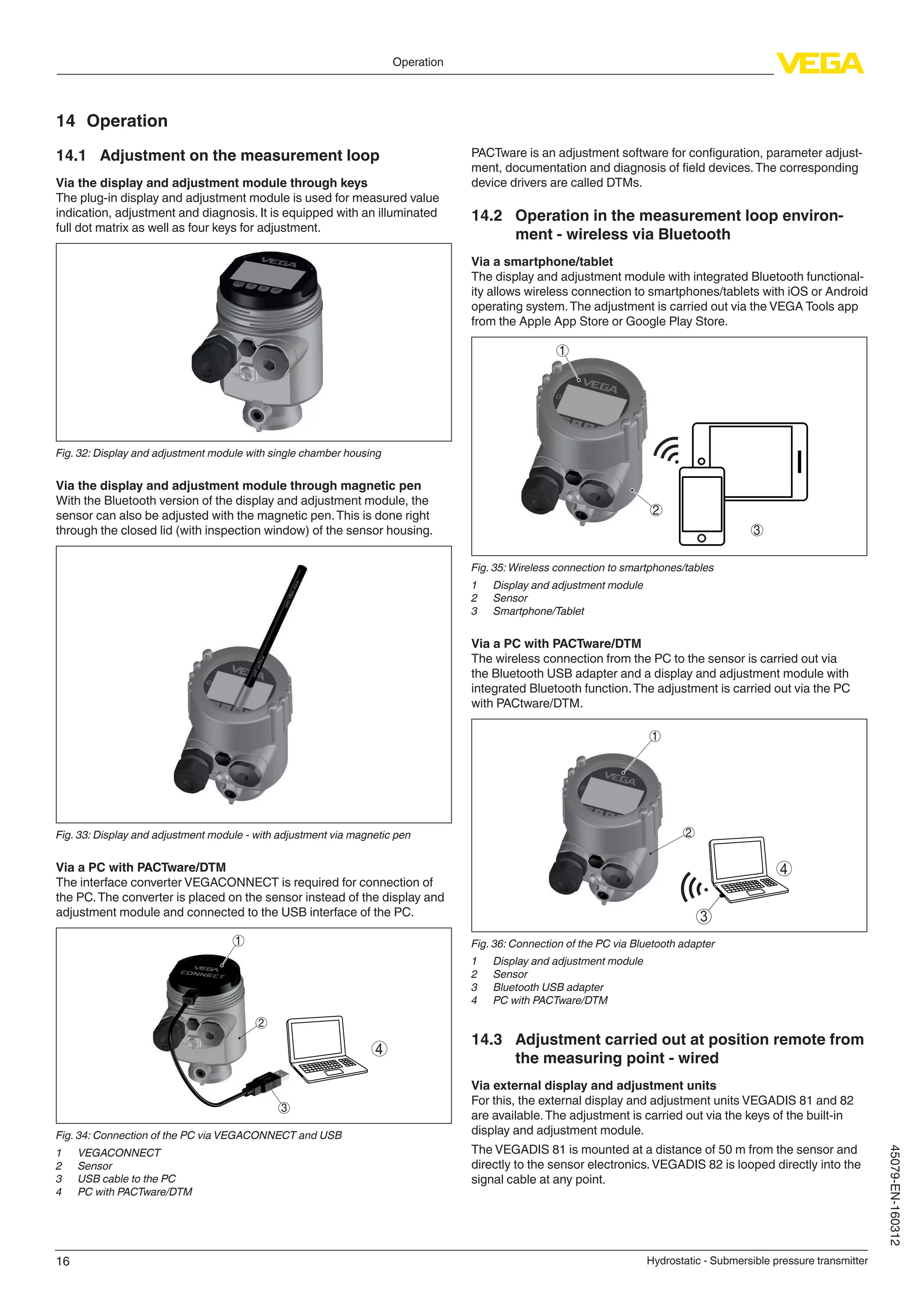 Operation

VEGA

14 Operation

14.1 Adjustment on the measurement loop

Via the display and adjustment module through keys
The plug-in display and adjustment module is used for measured value indication, adjustment and diagnosis. It is equipped with an illuminated full dot matrix as well as four keys for adjustment.

VEGA

Fig. 32: Display and adjustment module with single chamber housing

Via the display and adjustment module through magnetic pen
With the Bluetooth version of the display and adjustment module, the sensor can also be adjusted with the magnetic pen. This is done right through the closed lid (with inspection window) of the sensor housing.

Fig. 33: Display and adjustment module - with adjustment via magnetic pen

Via a PC with PACTware/DTM
The interface converter VEGACONNECT is required for connection of the PC. The converter is placed on the sensor instead of the display and adjustment module and connected to the USB interface of the PC.

1
VEGA CONNECT
2
4
3

Fig. 34: Connection of the PC via VEGACONNECT and USB
1 VEGACONNECT
2 Sensor
3 USB cable to the PC
4 PC with PACTware/DTM

PACTware is an adjustment software for configuration, parameter adjustment, documentation and diagnosis of field devices. The corresponding device drivers are called DTMs.

14.2 Operation in the measurement loop environment - wireless via Bluetooth

Via a smartphone/tablet
The display and adjustment module with integrated Bluetooth functionality allows wireless connection to smartphones/tablets with iOS or Android operating system. The adjustment is carried out via the VEGA Tools app from the Apple App Store or Google Play Store.

1
VEGA
2
3

Fig. 35: Wireless connection to smartphones/tables
1 Display and adjustment module
2 Sensor
3 Smartphone/Tablet

Via a PC with PACTware/DTM
The wireless connection from the PC to the sensor is carried out via the Bluetooth USB adapter and a display and adjustment module with integrated Bluetooth function. The adjustment is carried out via the PC with PACtware/DTM.

1
VEGA
2
4
3

Fig. 36: Connection of the PC via Bluetooth adapter
1 Display and adjustment module
2 Sensor
3 Bluetooth USB adapter
4 PC with PACTware/DTM

14.3 Adjustment carried out at position remote from the measuring point - wired

Via external display and adjustment units
For this, the external display and adjustment units VEGADIS 81 and 82 are available. The adjustment is carried out via the keys of the built-in display and adjustment module.

The VEGADIS 81 is mounted at a distance of 50 m from the sensor and directly to the sensor electronics. VEGADIS 82 is looped directly into the signal cable at any point.

45079-EN-160312

16

Hydrostatic - Submersible pressure transmitter