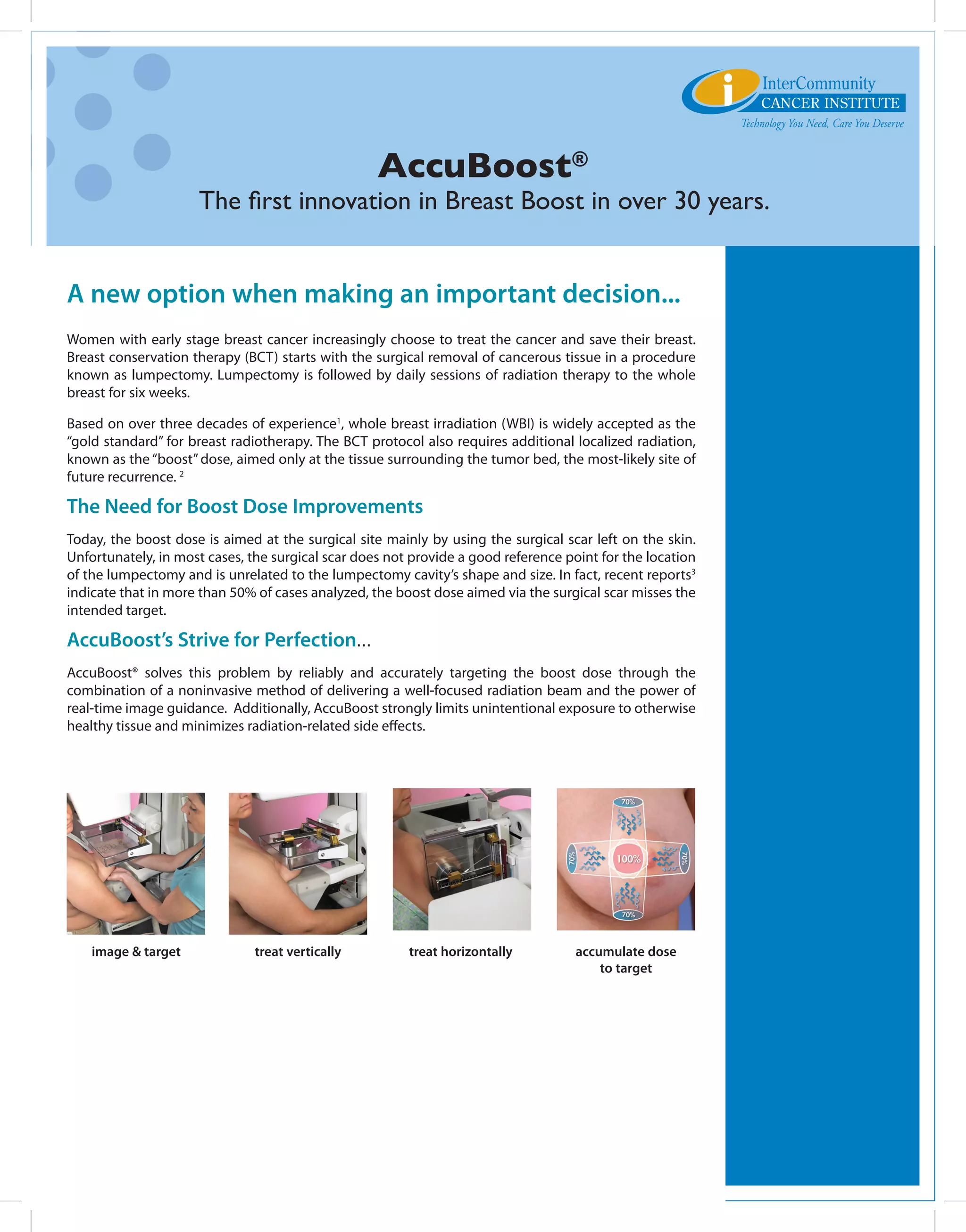 InterCommunity
CANCER INSTITUTE
Technology You Need, Care You Deserve

AccuBoost®
The first innovation in Breast Boost in over 30 years.

A new option when making an important decision...

Women with early stage breast cancer increasingly choose to treat the cancer and save their breast. Breast conservation therapy (BCT) starts with the surgical removal of cancerous tissue in a procedure known as lumpectomy. Lumpectomy is followed by daily sessions of radiation therapy to the whole breast for six weeks.

Based on over three decades of experience$^1$, whole breast irradiation (WBI) is widely accepted as the "gold standard" for breast radiotherapy. The BCT protocol also requires additional localized radiation, known as the "boost" dose, aimed only at the tissue surrounding the tumor bed, the most-likely site of future recurrence. $^2$

The Need for Boost Dose Improvements

Today, the boost dose is aimed at the surgical site mainly by using the surgical scar left on the skin. Unfortunately, in most cases, the surgical scar does not provide a good reference point for the location of the lumpectomy and is unrelated to the lumpectomy cavity's shape and size. In fact, recent reports$^3$ indicate that in more than 50% of cases analyzed, the boost dose aimed via the surgical scar misses the intended target.

AccuBoost's Strive for Perfection...

AccuBoost® solves this problem by reliably and accurately targeting the boost dose through the combination of a noninvasive method of delivering a well-focused radiation beam and the power of real-time image guidance. Additionally, AccuBoost strongly limits unintentional exposure to otherwise healthy tissue and minimizes radiation-related side effects.

70%
70%
100%
70%
70%

image & target

treat vertically

treat horizontally

accumulate dose to target