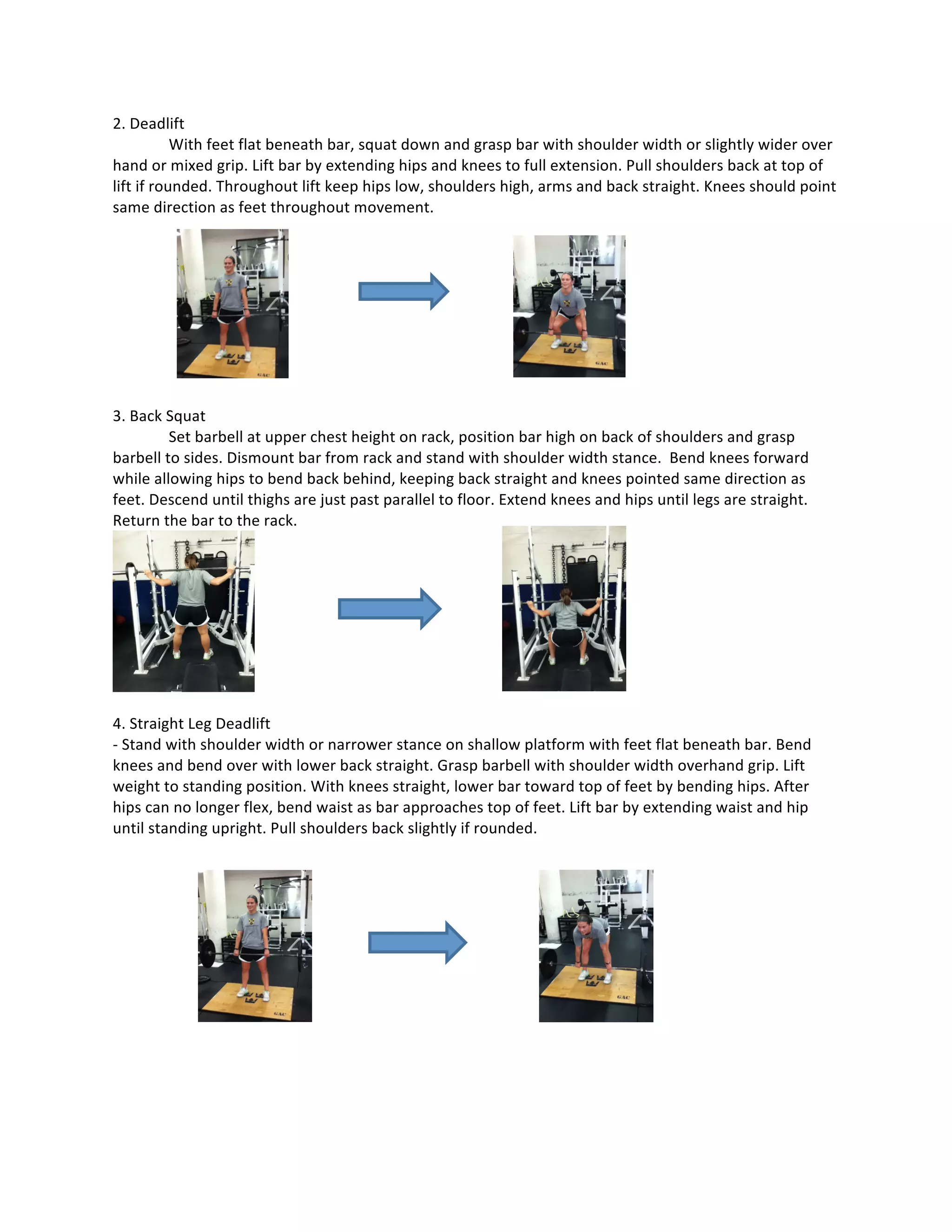 2. Deadlift

With feet flat beneath bar, squat down and grasp bar with shoulder width or slightly wider over hand or mixed grip. Lift bar by extending hips and knees to full extension. Pull shoulders back at top of lift if rounded. Throughout lift keep hips low, shoulders high, arms and back straight. Knees should point same direction as feet throughout movement.

GAC

GAC

3. Back Squat

Set barbell at upper chest height on rack, position bar high on back of shoulders and grasp barbell to sides. Dismount bar from rack and stand with shoulder width stance. Bend knees forward while allowing hips to bend back behind, keeping back straight and knees pointed same direction as feet. Descend until thighs are just past parallel to floor. Extend knees and hips until legs are straight. Return the bar to the rack.

4. Straight Leg Deadlift

- Stand with shoulder width or narrower stance on shallow platform with feet flat beneath bar. Bend knees and bend over with lower back straight. Grasp barbell with shoulder width overhand grip. Lift weight to standing position. With knees straight, lower bar toward top of feet by bending hips. After hips can no longer flex, bend waist as bar approaches top of feet. Lift bar by extending waist and hip until standing upright. Pull shoulders back slightly if rounded.

GAC

GAC