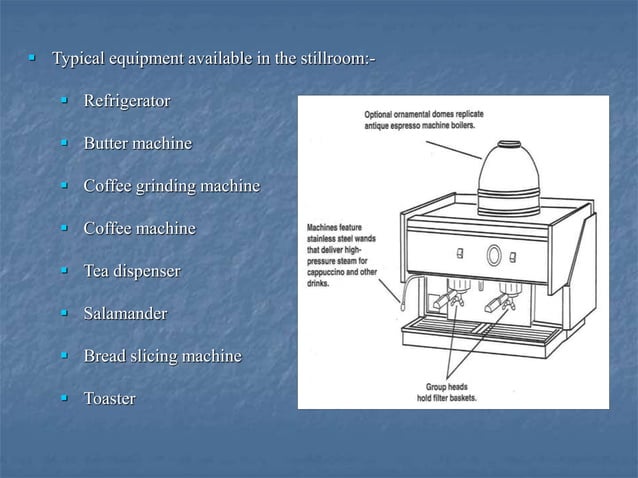 Typical equipment available in the stillroom:-

Refrigerator

Butter machine

Coffee grinding machine

Coffee machine

Tea dispenser

Salamander

Bread slicing machine

Toaster

Optional ornamental domes replicate antique espresso machine boilers.

Machines feature stainless steel wands that deliver high-pressure steam for cappuccino and other drinks.

Group heads hold filter baskets.