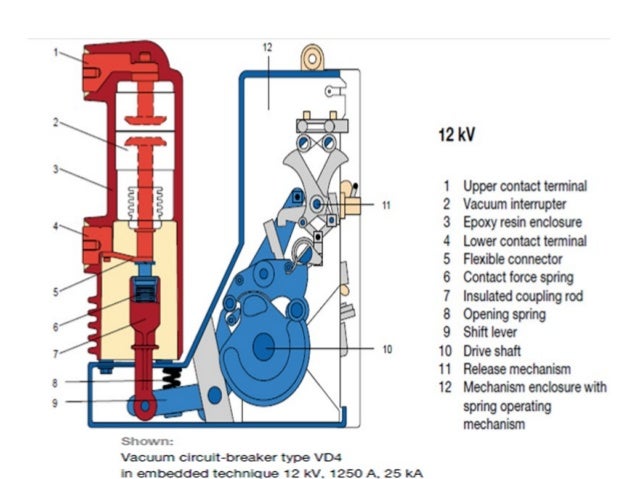 1
2
3
4
5
6
7
8
9
12
11
10

12 kV

1 Upper contact terminal
2 Vacuum interrupter
3 Epoxy resin enclosure
4 Lower contact terminal
5 Flexible connector
6 Contact force spring
7 Insulated coupling rod
8 Opening spring
9 Shift lever
10 Drive shaft
11 Release mechanism
12 Mechanism enclosure with spring operating mechanism

Shown:
Vacuum circuit-breaker type VD4
in embedded technique 12 kV, 1250 A, 25 kA