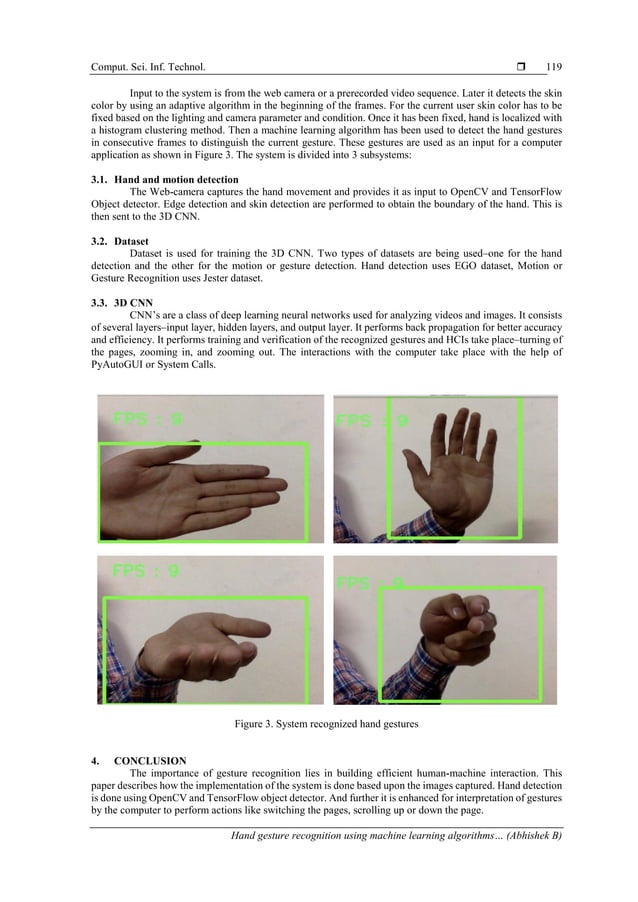 Comput. Sci. Inf. Technol. ❒ 119

Input to the system is from the web camera or a prerecorded video sequence. Later it detects the skin color by using an adaptive algorithm in the beginning of the frames. For the current user skin color has to be fixed based on the lighting and camera parameter and condition. Once it has been fixed, hand is localized with a histogram clustering method. Then a machine learning algorithm has been used to detect the hand gestures in consecutive frames to distinguish the current gesture. These gestures are used as an input for a computer application as shown in Figure 3. The system is divided into 3 subsystems:

3.1. Hand and motion detection
The Web-camera captures the hand movement and provides it as input to OpenCV and TensorFlow Object detector. Edge detection and skin detection are performed to obtain the boundary of the hand. This is then sent to the 3D CNN.

3.2. Dataset
Dataset is used for training the 3D CNN. Two types of datasets are being used–one for the hand detection and the other for the motion or gesture detection. Hand detection uses EGO dataset, Motion or Gesture Recognition uses Jester dataset.

3.3. 3D CNN
CNN's are a class of deep learning neural networks used for analyzing videos and images. It consists of several layers–input layer, hidden layers, and output layer. It performs back propagation for better accuracy and efficiency. It performs training and verification of the recognized gestures and HCIs take place–turning of the pages, zooming in, and zooming out. The interactions with the computer take place with the help of PyAutoGUI or System Calls.

FPS : 9

FPS : 9

FPS : 9

FPS : 9

Figure 3. System recognized hand gestures

4. CONCLUSION
The importance of gesture recognition lies in building efficient human-machine interaction. This paper describes how the implementation of the system is done based upon the images captured. Hand detection is done using OpenCV and TensorFlow object detector. And further it is enhanced for interpretation of gestures by the computer to perform actions like switching the pages, scrolling up or down the page.

Hand gesture recognition using machine learning algorithms… (Abhishek B)