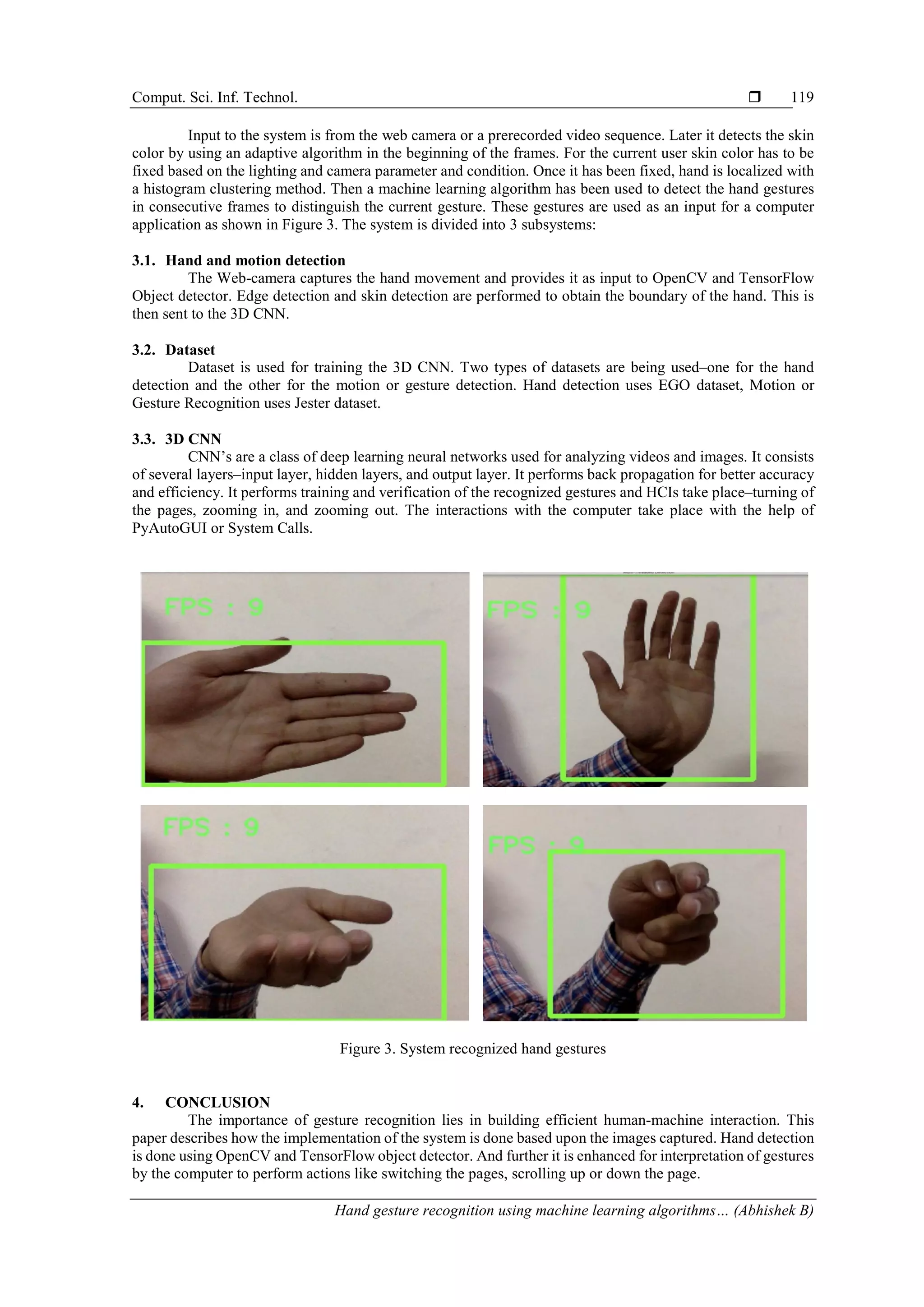 Comput. Sci. Inf. Technol. ❒ 119

Input to the system is from the web camera or a prerecorded video sequence. Later it detects the skin color by using an adaptive algorithm in the beginning of the frames. For the current user skin color has to be fixed based on the lighting and camera parameter and condition. Once it has been fixed, hand is localized with a histogram clustering method. Then a machine learning algorithm has been used to detect the hand gestures in consecutive frames to distinguish the current gesture. These gestures are used as an input for a computer application as shown in Figure 3. The system is divided into 3 subsystems:

3.1. Hand and motion detection
The Web-camera captures the hand movement and provides it as input to OpenCV and TensorFlow Object detector. Edge detection and skin detection are performed to obtain the boundary of the hand. This is then sent to the 3D CNN.

3.2. Dataset
Dataset is used for training the 3D CNN. Two types of datasets are being used–one for the hand detection and the other for the motion or gesture detection. Hand detection uses EGO dataset, Motion or Gesture Recognition uses Jester dataset.

3.3. 3D CNN
CNN's are a class of deep learning neural networks used for analyzing videos and images. It consists of several layers–input layer, hidden layers, and output layer. It performs back propagation for better accuracy and efficiency. It performs training and verification of the recognized gestures and HCIs take place–turning of the pages, zooming in, and zooming out. The interactions with the computer take place with the help of PyAutoGUI or System Calls.

FPS : 9

FPS : 9

FPS : 9

FPS : 9

Figure 3. System recognized hand gestures

4. CONCLUSION
The importance of gesture recognition lies in building efficient human-machine interaction. This paper describes how the implementation of the system is done based upon the images captured. Hand detection is done using OpenCV and TensorFlow object detector. And further it is enhanced for interpretation of gestures by the computer to perform actions like switching the pages, scrolling up or down the page.

Hand gesture recognition using machine learning algorithms… (Abhishek B)