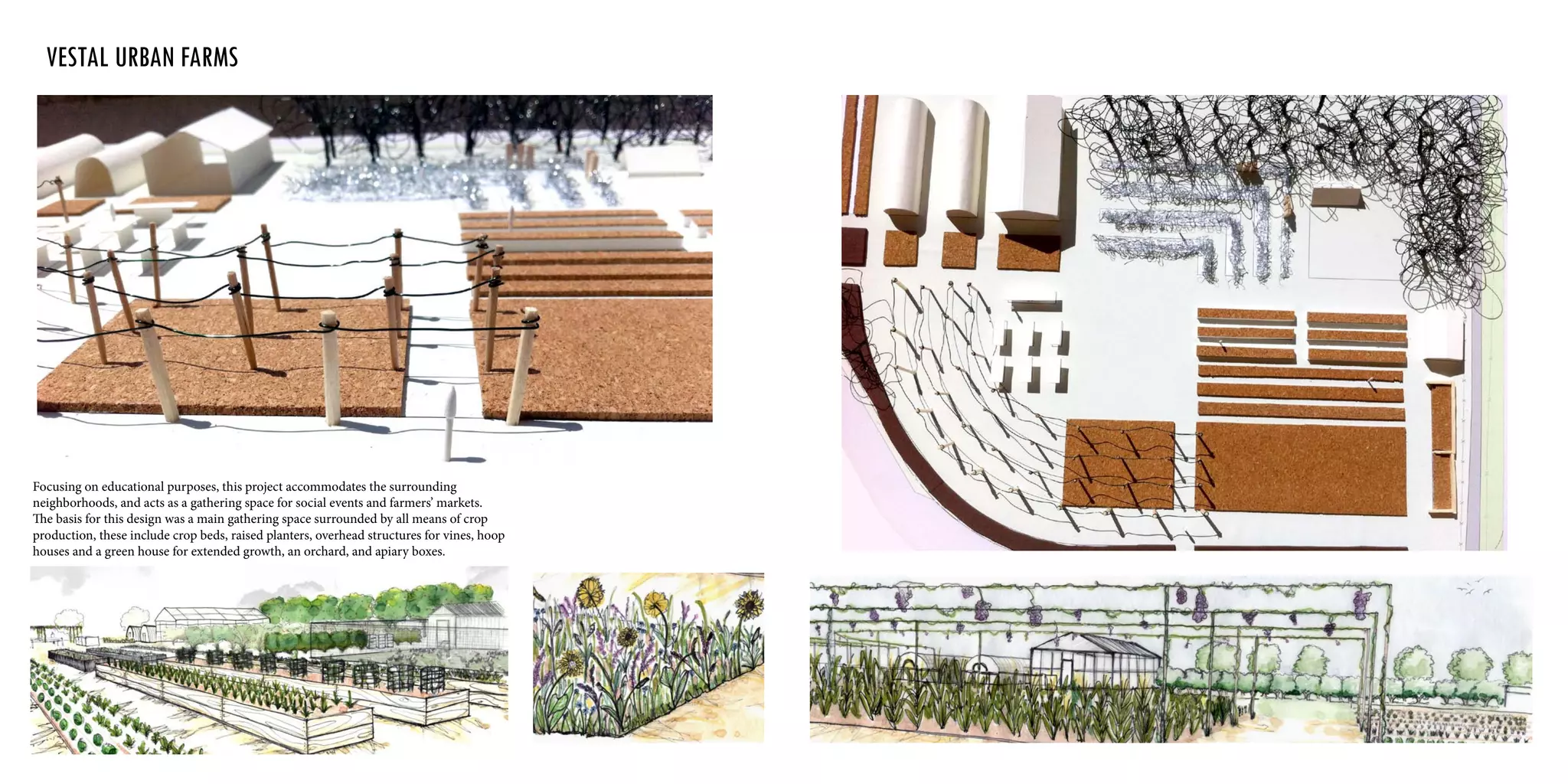 VESTAL URBAN FARMS

Focusing on educational purposes, this project accommodates the surrounding neighborhoods, and acts as a gathering space for social events and farmers' markets. The basis for this design was a main gathering space surrounded by all means of crop production, these include crop beds, raised planters, overhead structures for vines, hoop houses and a green house for extended growth, an orchard, and apiary boxes.