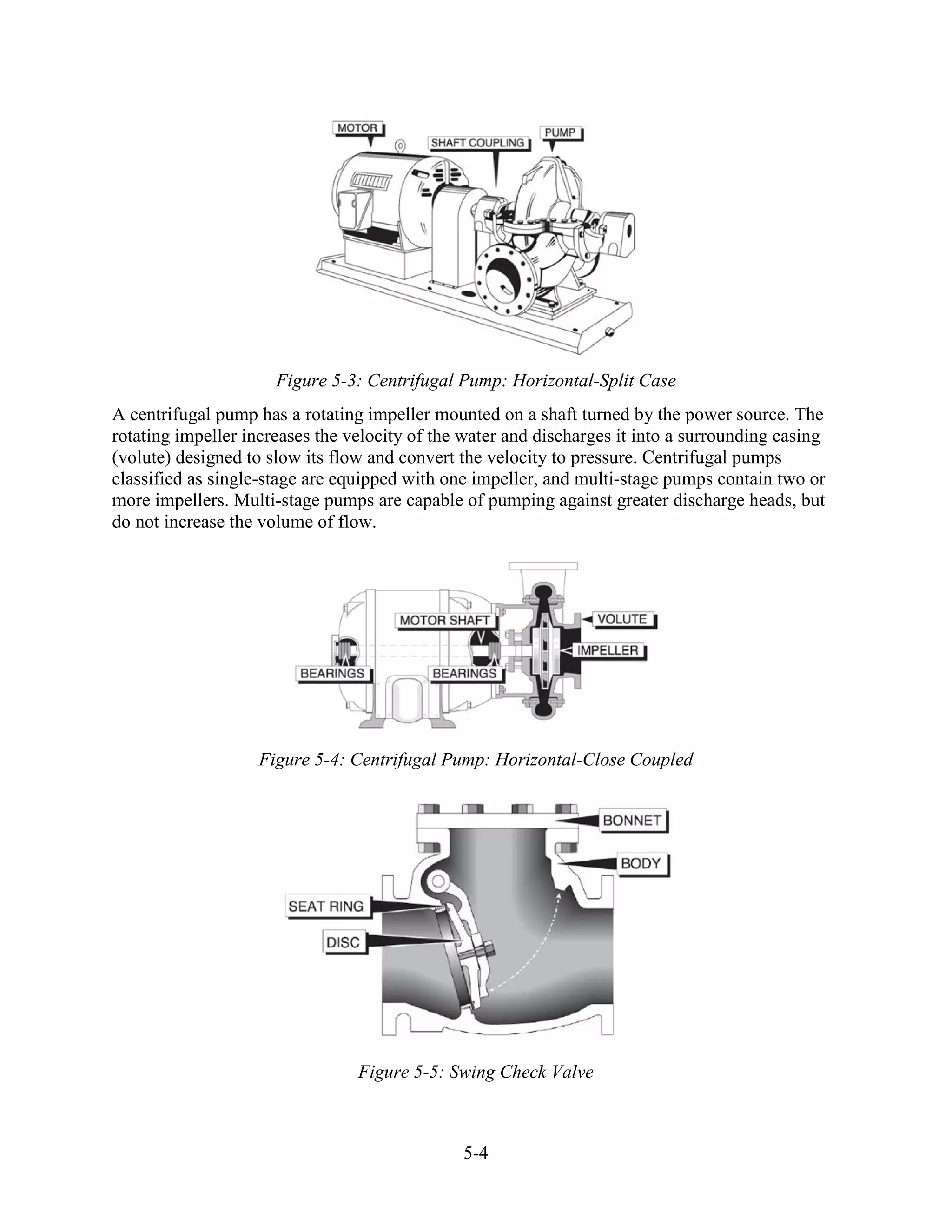 MOTOR
SHAFT COUPLING
PUMP

Figure 5-3: Centrifugal Pump: Horizontal-Split Case

A centrifugal pump has a rotating impeller mounted on a shaft turned by the power source. The rotating impeller increases the velocity of the water and discharges it into a surrounding casing (volute) designed to slow its flow and convert the velocity to pressure. Centrifugal pumps classified as single-stage are equipped with one impeller, and multi-stage pumps contain two or more impellers. Multi-stage pumps are capable of pumping against greater discharge heads, but do not increase the volume of flow.

MOTOR SHAFT
VOLUTE
IMPELLER
BEARINGS
BEARINGS

Figure 5-4: Centrifugal Pump: Horizontal-Close Coupled

BONNET
BODY
SEAT RING
DISC

Figure 5-5: Swing Check Valve

5-4