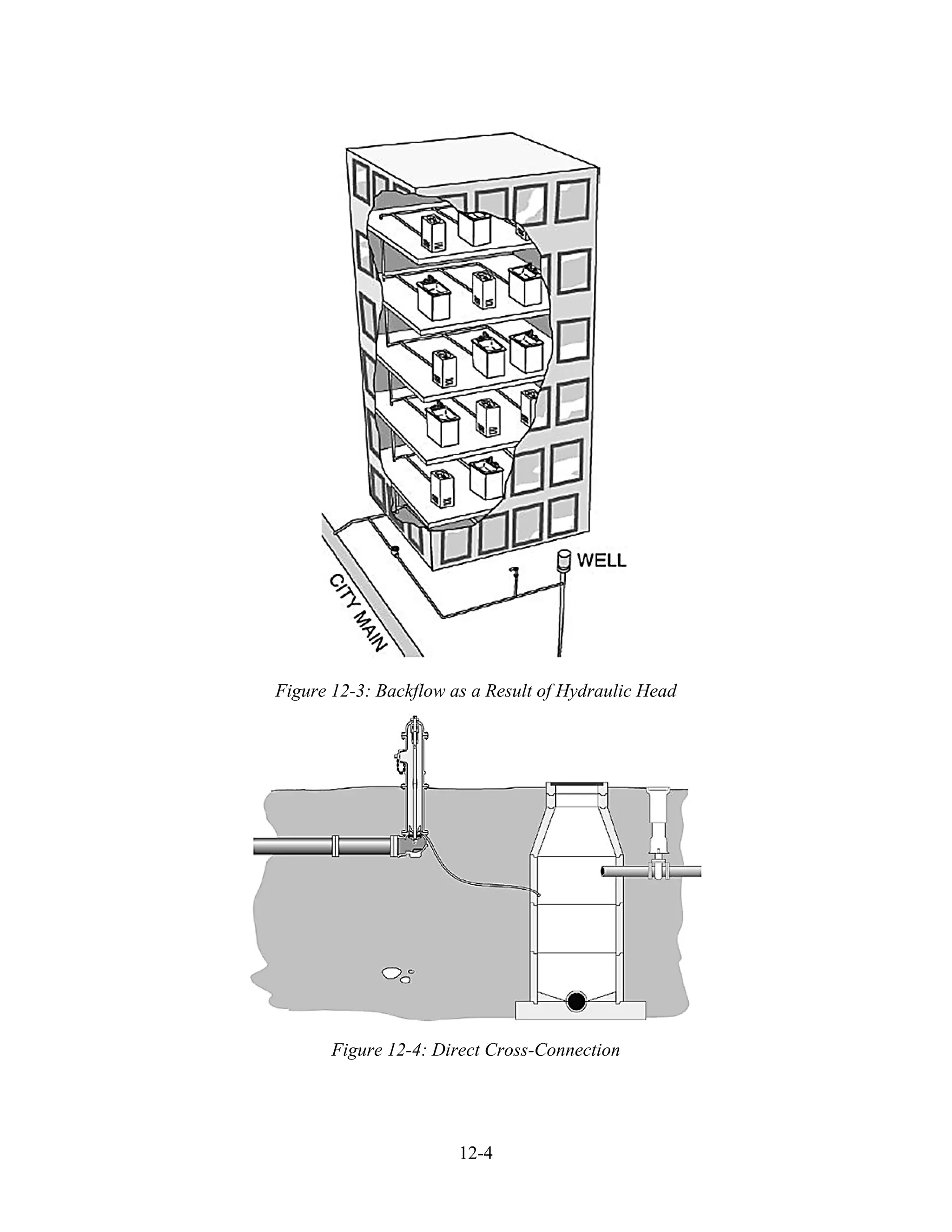 WELL

CITY MAIN

Figure 12-3: Backflow as a Result of Hydraulic Head

Figure 12-4: Direct Cross-Connection

12-4