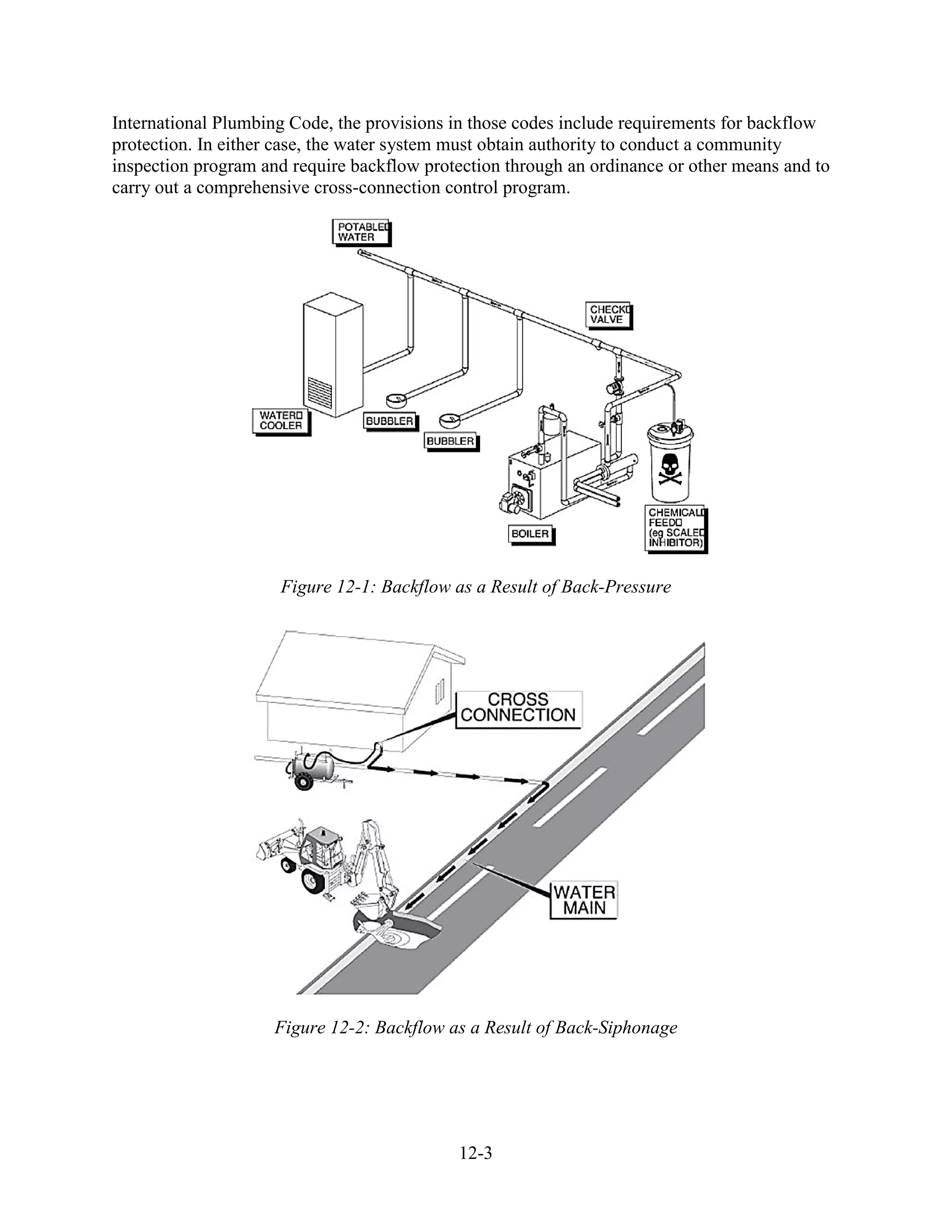 International Plumbing Code, the provisions in those codes include requirements for backflow protection. In either case, the water system must obtain authority to conduct a community inspection program and require backflow protection through an ordinance or other means and to carry out a comprehensive cross-connection control program.

POTABLE WATER

CHECK VALVE

WATER COOLER

BUBBLER

BUBBLER

BOILER

CHEMICAL FEED (eg SCALE INHIBITOR)

Figure 12-1: Backflow as a Result of Back-Pressure

CROSS CONNECTION

WATER MAIN

Figure 12-2: Backflow as a Result of Back-Siphonage

12-3