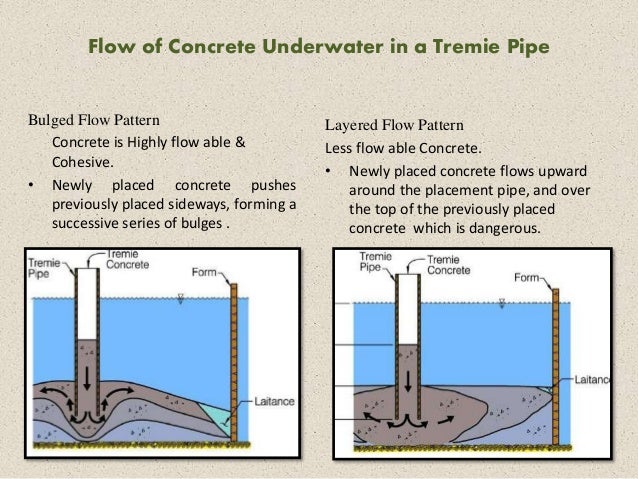 Flow of Concrete Underwater in a Tremie Pipe

Bulged Flow Pattern

Concrete is Highly flow able & Cohesive.

• Newly placed concrete pushes previously placed sideways, forming a successive series of bulges .

Tremie Pipe
Tremie Concrete
Form
Laitance

Layered Flow Pattern

Less flow able Concrete.

• Newly placed concrete flows upward around the placement pipe, and over the top of the previously placed concrete which is dangerous.

Tremie Pipe
Tremie Concrete
Form
Laitanc