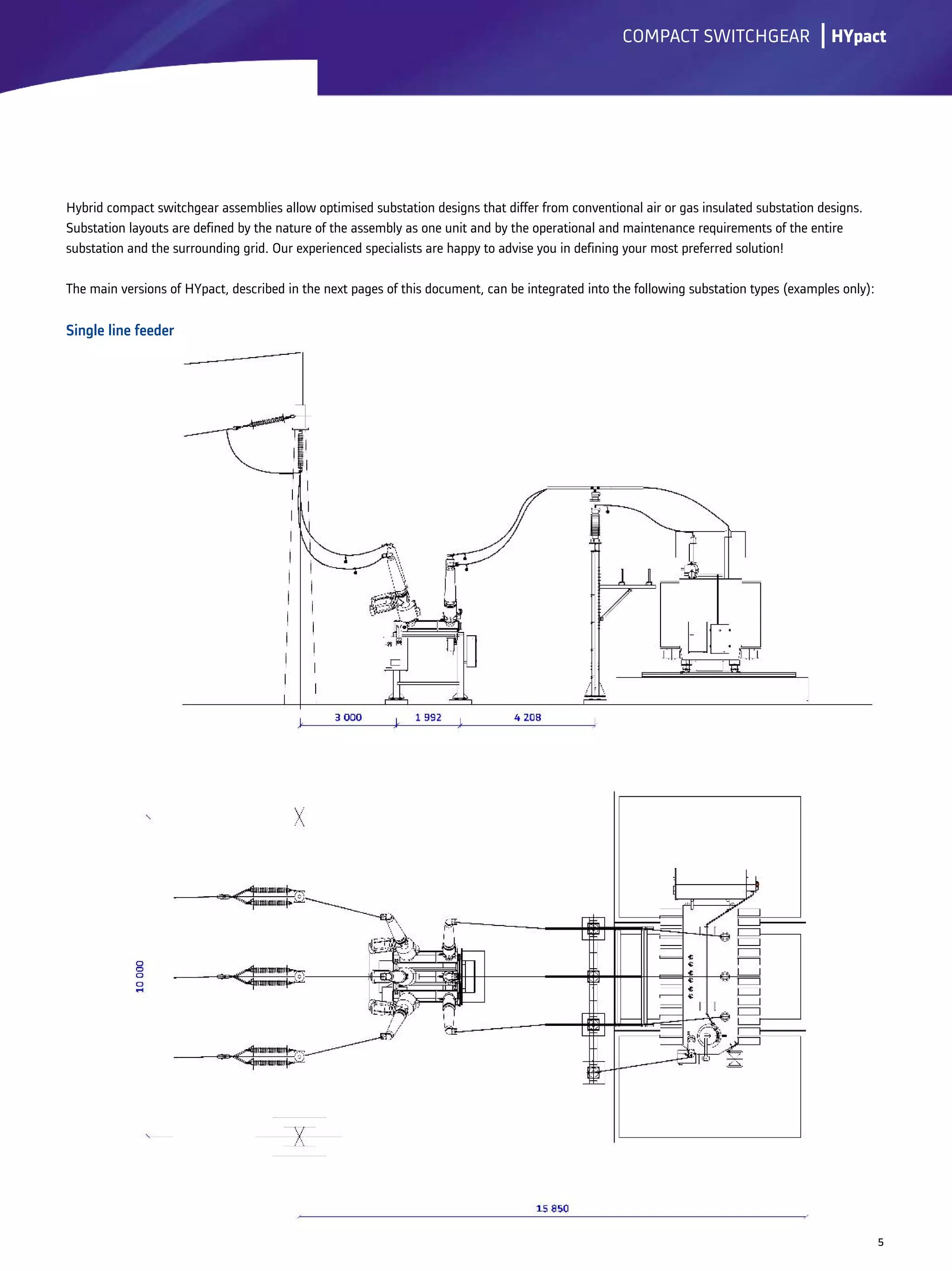 COMPACT SWITCHGEAR | HYpact

Hybrid compact switchgear assemblies allow optimised substation designs that differ from conventional air or gas insulated substation designs. Substation layouts are defined by the nature of the assembly as one unit and by the operational and maintenance requirements of the entire substation and the surrounding grid. Our experienced specialists are happy to advise you in defining your most preferred solution!

The main versions of HYpact, described in the next pages of this document, can be integrated into the following substation types (examples only):

Single line feeder

3 000
1 992
4 208

10 000

15 850

5