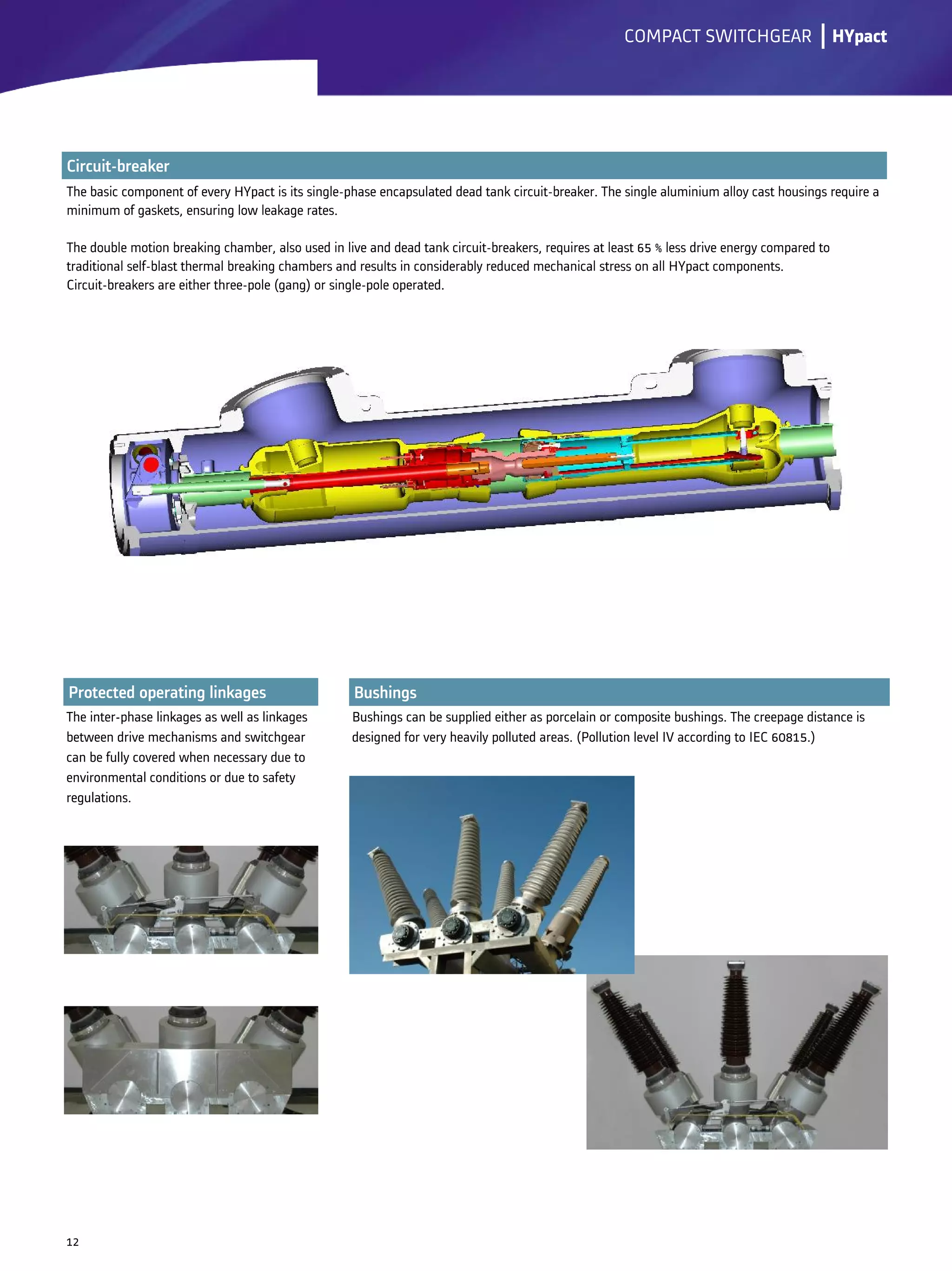 COMPACT SWITCHGEAR | HYpact

Circuit-breaker

The basic component of every HYpact is its single-phase encapsulated dead tank circuit-breaker. The single aluminium alloy cast housings require a minimum of gaskets, ensuring low leakage rates.

The double motion breaking chamber, also used in live and dead tank circuit-breakers, requires at least 65 % less drive energy compared to traditional self-blast thermal breaking chambers and results in considerably reduced mechanical stress on all HYpact components. Circuit-breakers are either three-pole (gang) or single-pole operated.

Protected operating linkages

The inter-phase linkages as well as linkages between drive mechanisms and switchgear can be fully covered when necessary due to environmental conditions or due to safety regulations.

Bushings

Bushings can be supplied either as porcelain or composite bushings. The creepage distance is designed for very heavily polluted areas. (Pollution level IV according to IEC 60815.)

12