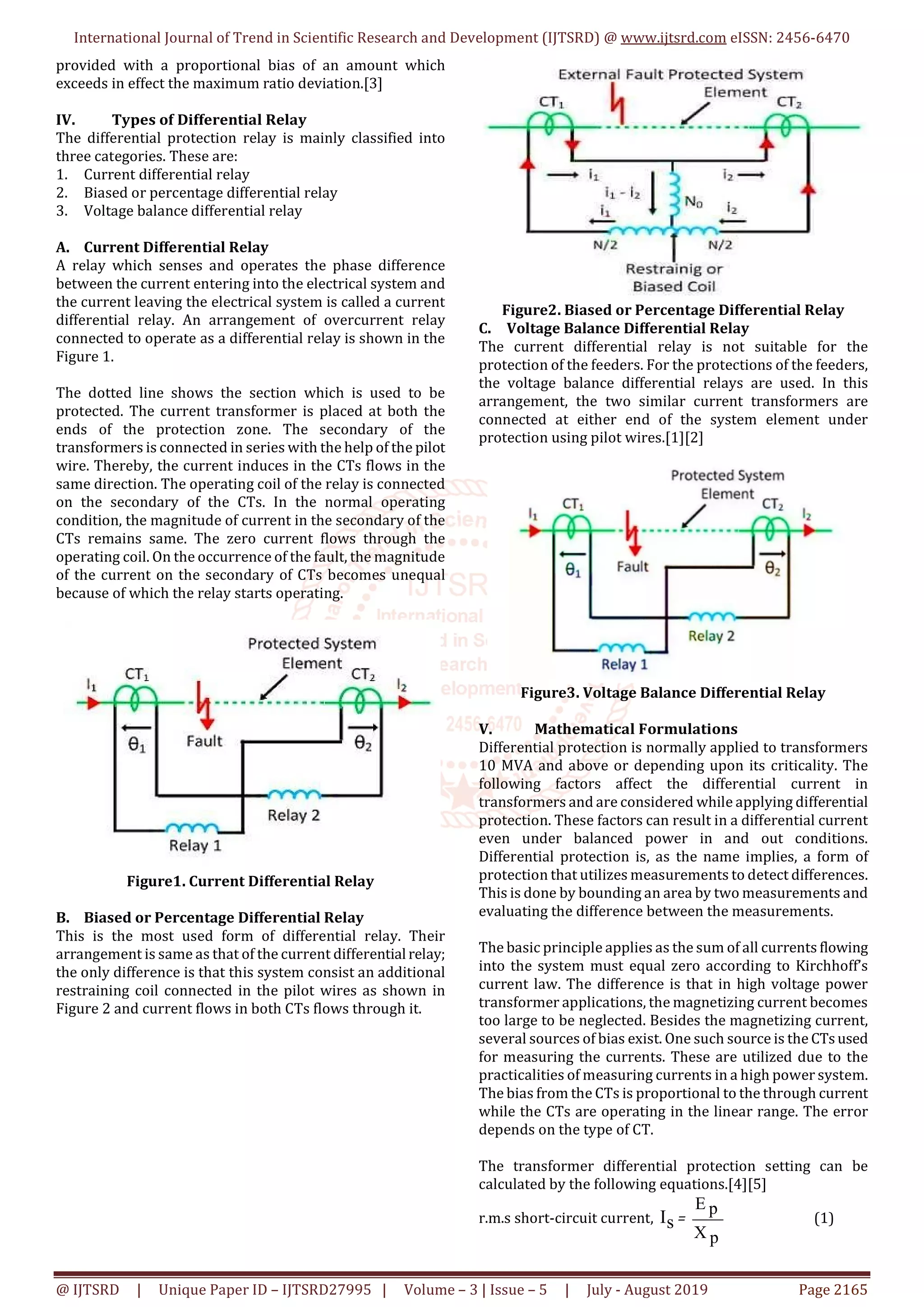 International Journal of Trend in Scientific Research and Development (IJTSRD) @ www.ijtsrd.com eISSN: 2456-6470

provided with a proportional bias of an amount which exceeds in effect the maximum ratio deviation.[3]

IV. Types of Differential Relay
The differential protection relay is mainly classified into three categories. These are:
1. Current differential relay
2. Biased or percentage differential relay
3. Voltage balance differential relay

A. Current Differential Relay
A relay which senses and operates the phase difference between the current entering into the electrical system and the current leaving the electrical system is called a current differential relay. An arrangement of overcurrent relay connected to operate as a differential relay is shown in the Figure 1.

The dotted line shows the section which is used to be protected. The current transformer is placed at both the ends of the protection zone. The secondary of the transformers is connected in series with the help of the pilot wire. Thereby, the current induces in the CTs flows in the same direction. The operating coil of the relay is connected on the secondary of the CTs. In the normal operating condition, the magnitude of current in the secondary of the CTs remains same. The zero current flows through the operating coil. On the occurrence of the fault, the magnitude of the current on the secondary of CTs becomes unequal because of which the relay starts operating.

Protected System Element
$I_1$ $CT_1$ $CT_2$ $I_2$
$\theta_1$ Fault $\theta_2$
Relay 2
Relay 1

Figure1. Current Differential Relay

B. Biased or Percentage Differential Relay
This is the most used form of differential relay. Their arrangement is same as that of the current differential relay; the only difference is that this system consist an additional restraining coil connected in the pilot wires as shown in Figure 2 and current flows in both CTs flows through it.

External Fault Protected System Element
$CT_1$ $CT_2$
$i_1$ $i_2$
$i_1 - i_2$ $N_0$
$i_1$ $i_2$
N/2 N/2
Restrainig or Biased Coil

Figure2. Biased or Percentage Differential Relay
C. Voltage Balance Differential Relay
The current differential relay is not suitable for the protection of the feeders. For the protections of the feeders, the voltage balance differential relays are used. In this arrangement, the two similar current transformers are connected at either end of the system element under protection using pilot wires.[1][2]

Protected System Element
$I_1$ $CT_1$ $CT_2$ $I_2$
$\theta_1$ Fault $\theta_2$
Relay 2
Relay 1

Figure3. Voltage Balance Differential Relay

V. Mathematical Formulations
Differential protection is normally applied to transformers 10 MVA and above or depending upon its criticality. The following factors affect the differential current in transformers and are considered while applying differential protection. These factors can result in a differential current even under balanced power in and out conditions. Differential protection is, as the name implies, a form of protection that utilizes measurements to detect differences. This is done by bounding an area by two measurements and evaluating the difference between the measurements.

The basic principle applies as the sum of all currents flowing into the system must equal zero according to Kirchhoff's current law. The difference is that in high voltage power transformer applications, the magnetizing current becomes too large to be neglected. Besides the magnetizing current, several sources of bias exist. One such source is the CTs used for measuring the currents. These are utilized due to the practicalities of measuring currents in a high power system. The bias from the CTs is proportional to the through current while the CTs are operating in the linear range. The error depends on the type of CT.

The transformer differential protection setting can be calculated by the following equations.[4][5]

r.m.s short-circuit current, $I_S = \frac{E_p}{X_p}$ (1)

@ IJTSRD | Unique Paper ID – IJTSRD27995 | Volume – 3 | Issue – 5 | July - August 2019 Page 2165