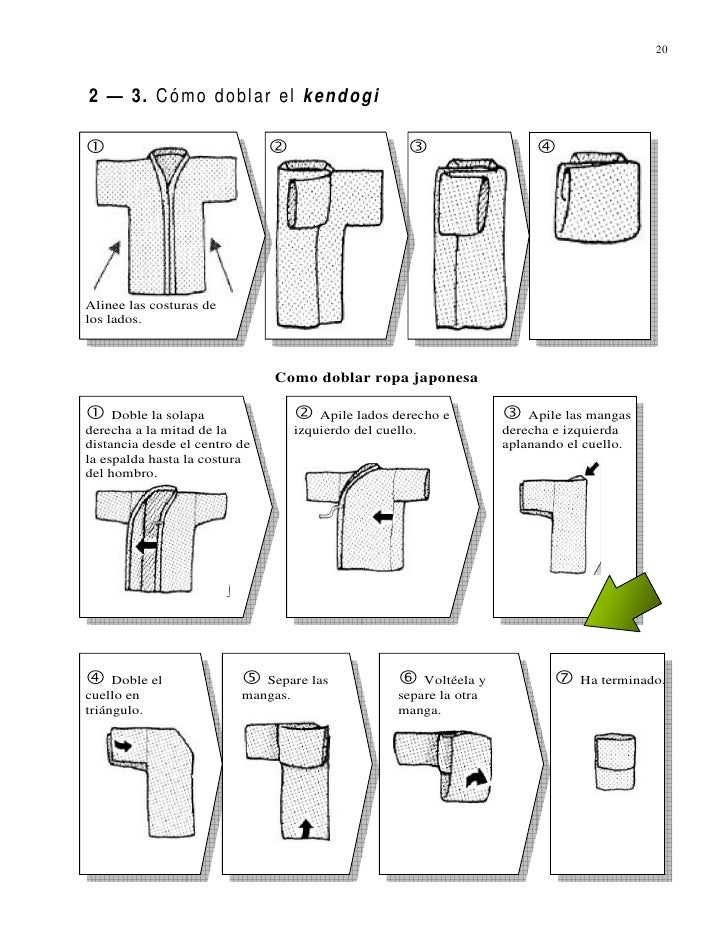 20

2 — 3. Cómo doblar el kendogi

①

Alinee las costuras de los lados.

②

③

④

Como doblar ropa japonesa

① Doble la solapa derecha a la mitad de la distancia desde el centro de la espalda hasta la costura del hombro.

② Apile lados derecho e izquierdo del cuello.

③ Apile las mangas derecha e izquierda aplanando el cuello.

④ Doble el cuello en triángulo.

⑤ Separe las mangas.

⑥ Voltéela y separe la otra manga.

⑦ Ha terminado.