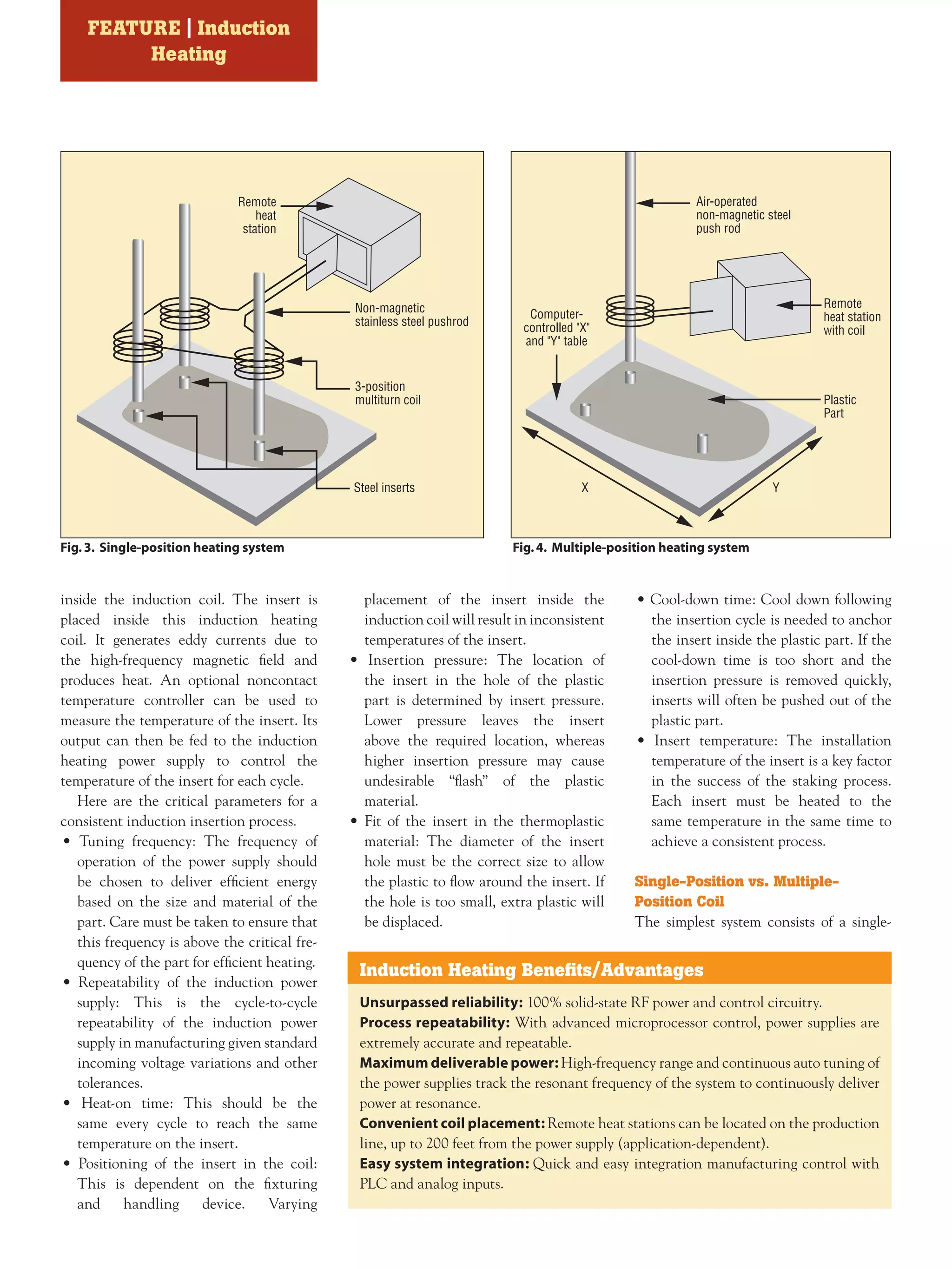 FEATURE | Induction Heating

Remote heat station

Non-magnetic stainless steel pushrod

3-position multiturn coil

Steel inserts

Fig. 3. Single-position heating system

Air-operated non-magnetic steel push rod

Computer-controlled "X" and "Y" table

Remote heat station with coil

Plastic Part

X

Y

Fig. 4. Multiple-position heating system

inside the induction coil. The insert is placed inside this induction heating coil. It generates eddy currents due to the high-frequency magnetic field and produces heat. An optional noncontact temperature controller can be used to measure the temperature of the insert. Its output can then be fed to the induction heating power supply to control the temperature of the insert for each cycle.

Here are the critical parameters for a consistent induction insertion process.

• Tuning frequency: The frequency of operation of the power supply should be chosen to deliver efficient energy based on the size and material of the part. Care must be taken to ensure that this frequency is above the critical frequency of the part for efficient heating.

• Repeatability of the induction power supply: This is the cycle-to-cycle repeatability of the induction power supply in manufacturing given standard incoming voltage variations and other tolerances.

• Heat-on time: This should be the same every cycle to reach the same temperature on the insert.

• Positioning of the insert in the coil: This is dependent on the fixturing and handling device. Varying placement of the insert inside the induction coil will result in inconsistent temperatures of the insert.

• Insertion pressure: The location of the insert in the hole of the plastic part is determined by insert pressure. Lower pressure leaves the insert above the required location, whereas higher insertion pressure may cause undesirable “flash” of the plastic material.

• Fit of the insert in the thermoplastic material: The diameter of the insert hole must be the correct size to allow the plastic to flow around the insert. If the hole is too small, extra plastic will be displaced.

• Cool-down time: Cool down following the insertion cycle is needed to anchor the insert inside the plastic part. If the cool-down time is too short and the insertion pressure is removed quickly, inserts will often be pushed out of the plastic part.

• Insert temperature: The installation temperature of the insert is a key factor in the success of the staking process. Each insert must be heated to the same temperature in the same time to achieve a consistent process.

Single-Position vs. Multiple-Position Coil

The simplest system consists of a single-

Induction Heating Benefits/Advantages

Unsurpassed reliability: 100% solid-state RF power and control circuitry.
Process repeatability: With advanced microprocessor control, power supplies are extremely accurate and repeatable.
Maximum deliverable power: High-frequency range and continuous auto tuning of the power supplies track the resonant frequency of the system to continuously deliver power at resonance.
Convenient coil placement: Remote heat stations can be located on the production line, up to 200 feet from the power supply (application-dependent).
Easy system integration: Quick and easy integration manufacturing control with PLC and analog inputs.