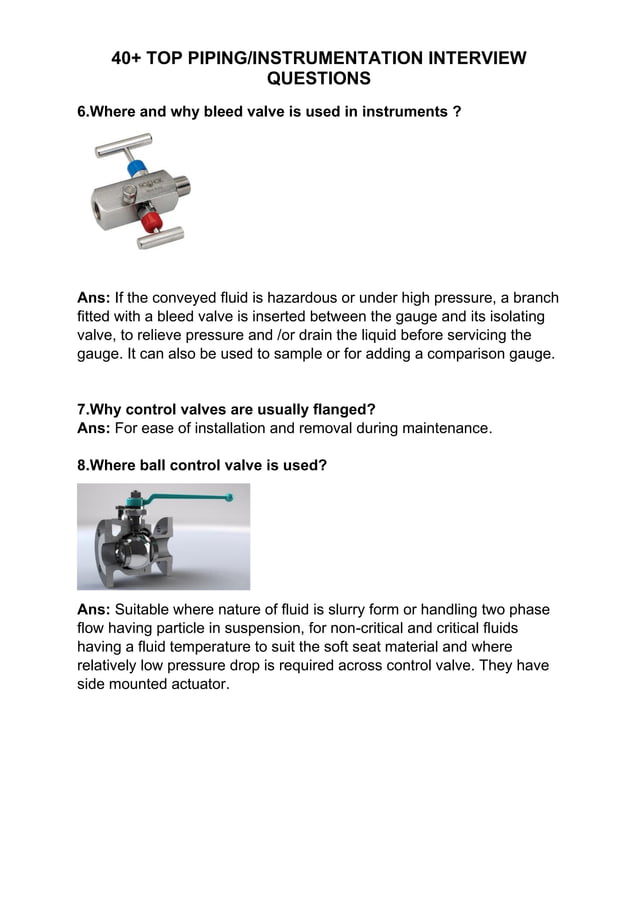 40+ TOP PIPING/INSTRUMENTATION INTERVIEW QUESTIONS

6.Where and why bleed valve is used in instruments ?

Ans: If the conveyed fluid is hazardous or under high pressure, a branch fitted with a bleed valve is inserted between the gauge and its isolating valve, to relieve pressure and /or drain the liquid before servicing the gauge. It can also be used to sample or for adding a comparison gauge.

7.Why control valves are usually flanged?
Ans: For ease of installation and removal during maintenance.

8.Where ball control valve is used?

Ans: Suitable where nature of fluid is slurry form or handling two phase flow having particle in suspension, for non-critical and critical fluids having a fluid temperature to suit the soft seat material and where relatively low pressure drop is required across control valve. They have side mounted actuator.