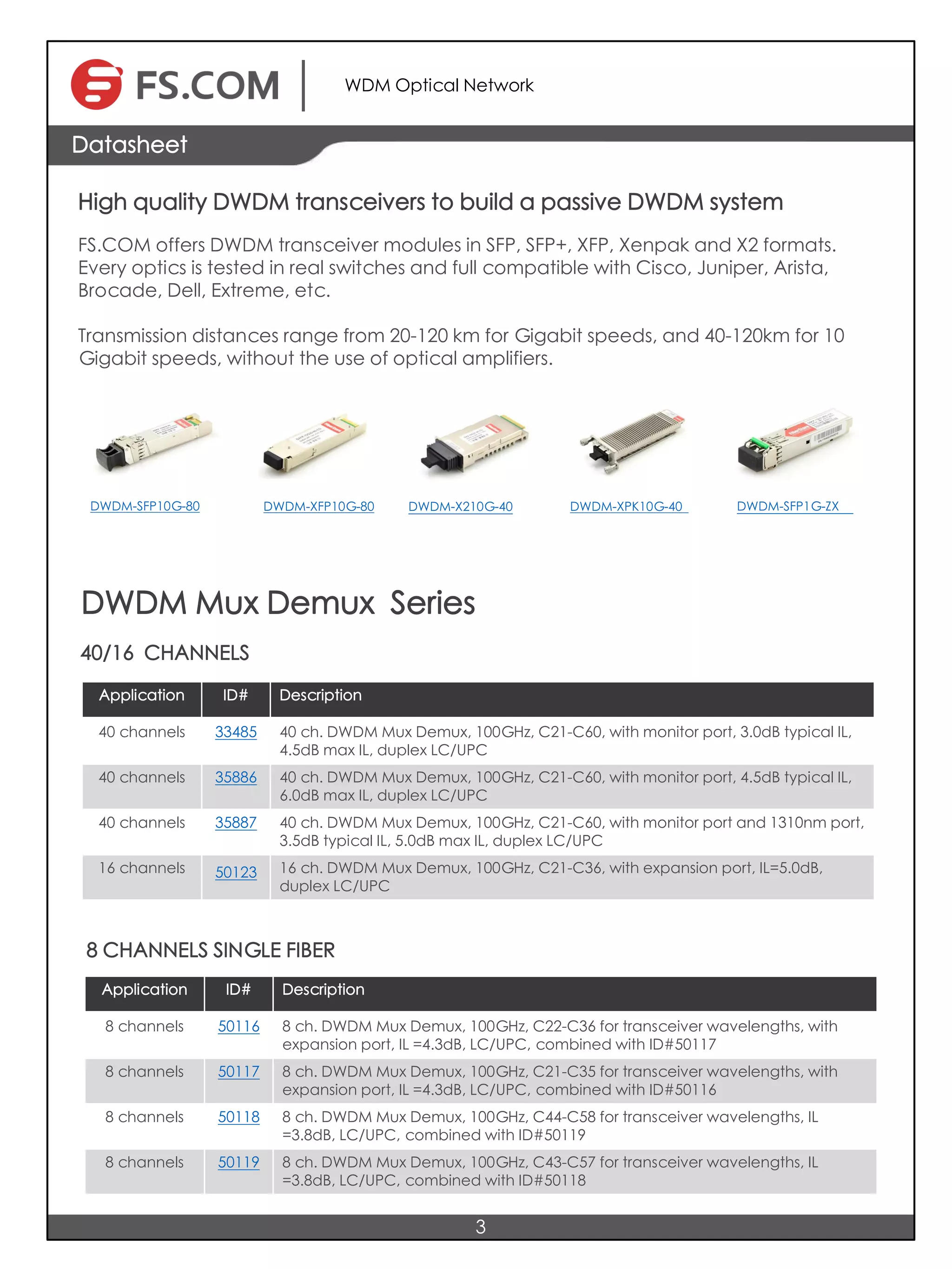 FS.COM

WDM Optical Network

Datasheet

High quality DWDM transceivers to build a passive DWDM system

FS.COM offers DWDM transceiver modules in SFP, SFP+, XFP, Xenpak and X2 formats. Every optics is tested in real switches and full compatible with Cisco, Juniper, Arista, Brocade, Dell, Extreme, etc.

Transmission distances range from 20-120 km for Gigabit speeds, and 40-120km for 10 Gigabit speeds, without the use of optical amplifiers.

DWDM-SFP10G-80 DWDM-XFP10G-80 DWDM-X210G-40 DWDM-XPK10G-40 DWDM-SFP1G-ZX

DWDM Mux Demux Series

40/16 CHANNELS

| Application | ID# | Description |
|---|---|---|
| 40 channels | 33485 | 40 ch. DWDM Mux Demux, 100GHz, C21-C60, with monitor port, 3.0dB typical IL, 4.5dB max IL, duplex LC/UPC |
| 40 channels | 35886 | 40 ch. DWDM Mux Demux, 100GHz, C21-C60, with monitor port, 4.5dB typical IL, 6.0dB max IL, duplex LC/UPC |
| 40 channels | 35887 | 40 ch. DWDM Mux Demux, 100GHz, C21-C60, with monitor port and 1310nm port, 3.5dB typical IL, 5.0dB max IL, duplex LC/UPC |
| 16 channels | 50123 | 16 ch. DWDM Mux Demux, 100GHz, C21-C36, with expansion port, IL=5.0dB, duplex LC/UPC |

8 CHANNELS SINGLE FIBER

| Application | ID# | Description |
|---|---|---|
| 8 channels | 50116 | 8 ch. DWDM Mux Demux, 100GHz, C22-C36 for transceiver wavelengths, with expansion port, IL =4.3dB, LC/UPC, combined with ID#50117 |
| 8 channels | 50117 | 8 ch. DWDM Mux Demux, 100GHz, C21-C35 for transceiver wavelengths, with expansion port, IL =4.3dB, LC/UPC, combined with ID#50116 |
| 8 channels | 50118 | 8 ch. DWDM Mux Demux, 100GHz, C44-C58 for transceiver wavelengths, IL =3.8dB, LC/UPC, combined with ID#50119 |
| 8 channels | 50119 | 8 ch. DWDM Mux Demux, 100GHz, C43-C57 for transceiver wavelengths, IL =3.8dB, LC/UPC, combined with ID#50118 |

3