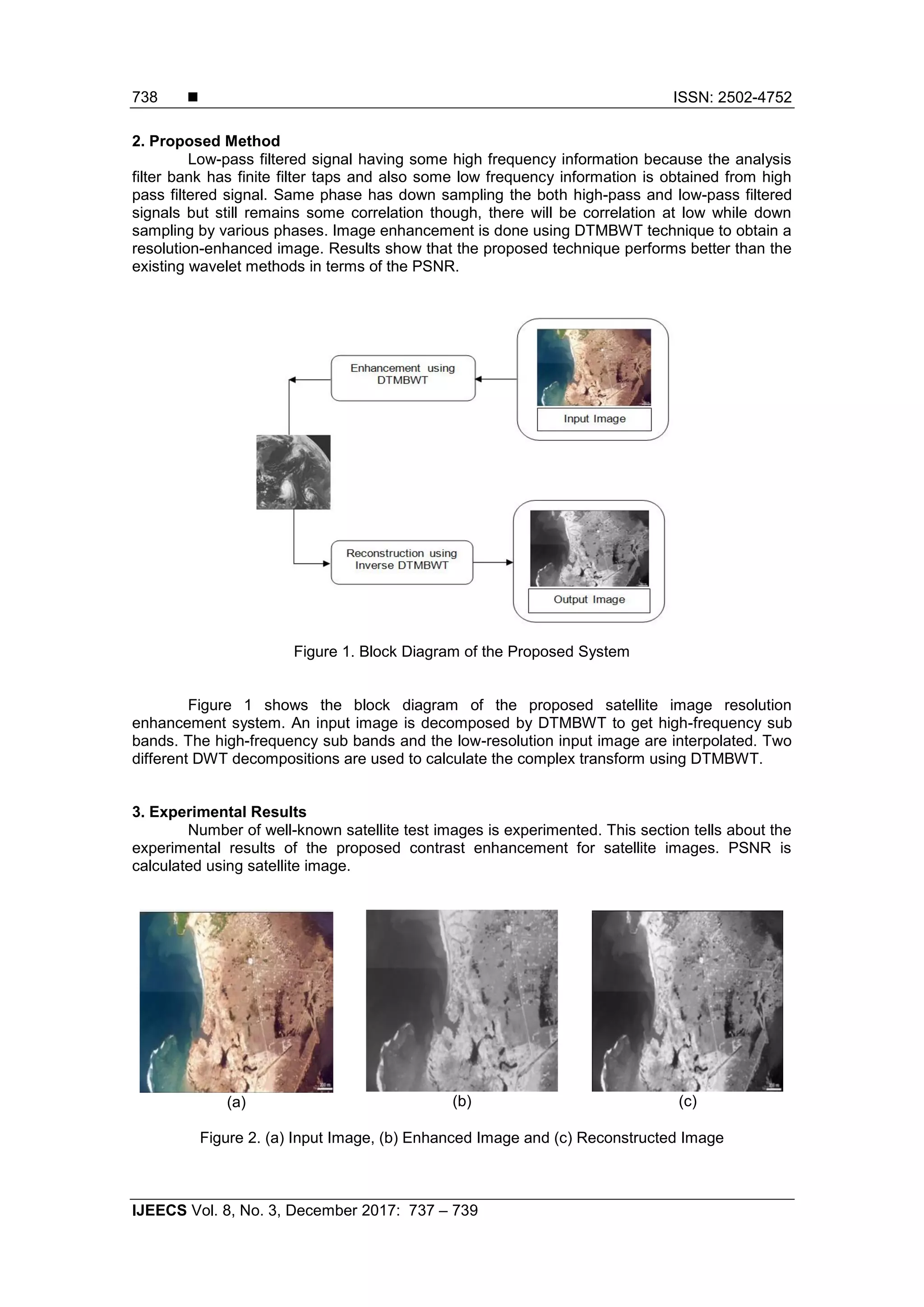 738 ■ ISSN: 2502-4752

2. Proposed Method

Low-pass filtered signal having some high frequency information because the analysis filter bank has finite filter taps and also some low frequency information is obtained from high pass filtered signal. Same phase has down sampling the both high-pass and low-pass filtered signals but still remains some correlation though, there will be correlation at low while down sampling by various phases. Image enhancement is done using DTMBWT technique to obtain a resolution-enhanced image. Results show that the proposed technique performs better than the existing wavelet methods in terms of the PSNR.

Enhancement using DTMBWT

Input Image

Reconstruction using Inverse DTMBWT

Output Image

Figure 1. Block Diagram of the Proposed System

Figure 1 shows the block diagram of the proposed satellite image resolution enhancement system. An input image is decomposed by DTMBWT to get high-frequency sub bands. The high-frequency sub bands and the low-resolution input image are interpolated. Two different DWT decompositions are used to calculate the complex transform using DTMBWT.

3. Experimental Results

Number of well-known satellite test images is experimented. This section tells about the experimental results of the proposed contrast enhancement for satellite images. PSNR is calculated using satellite image.

(a) (b) (c)

Figure 2. (a) Input Image, (b) Enhanced Image and (c) Reconstructed Image

IJEECS Vol. 8, No. 3, December 2017: 737 – 739