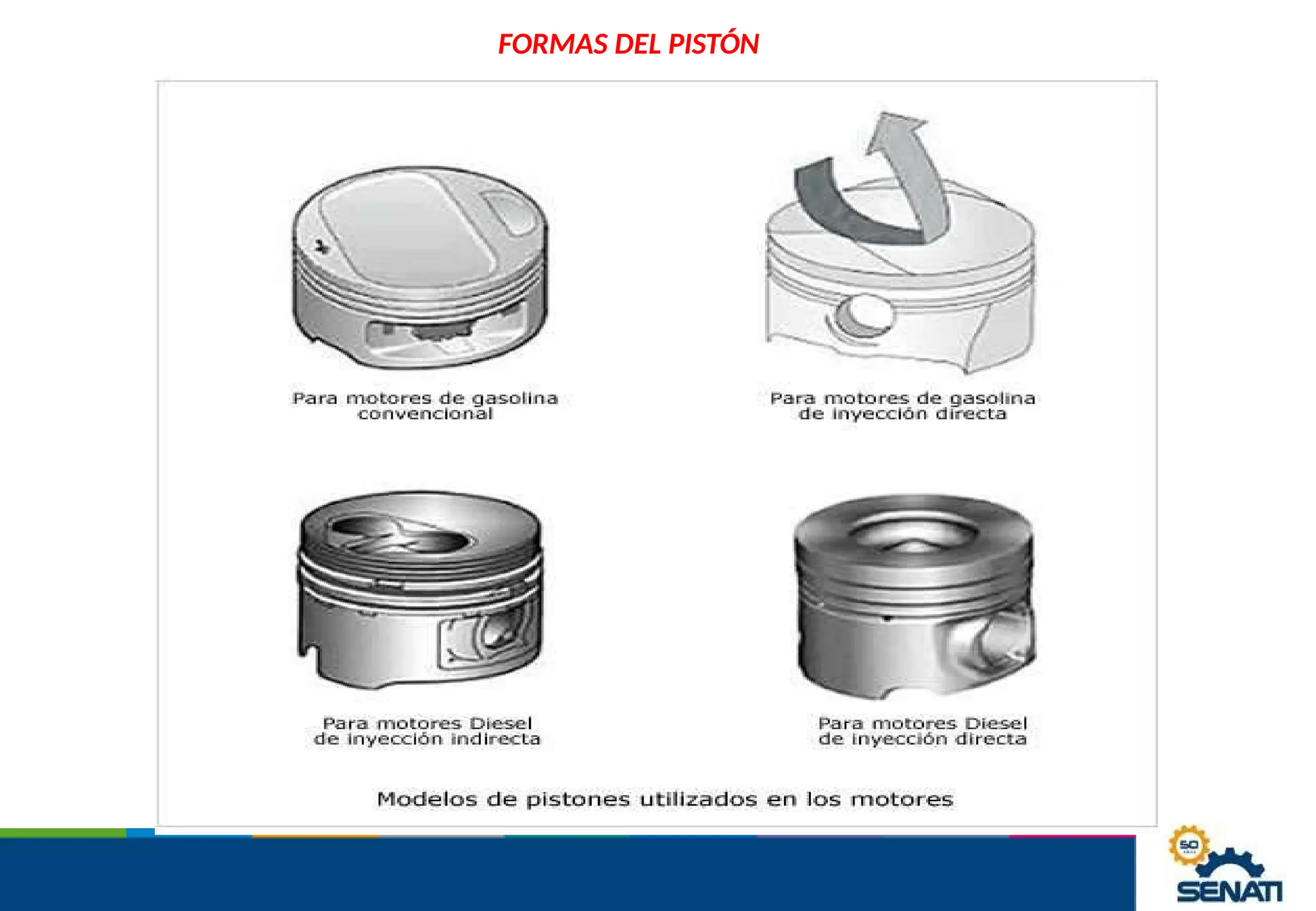 FORMAS DEL PISTÓN

Para motores de gasolina convencional

Para motores de gasolina de inyección directa

Para motores Diesel de inyección indirecta

Para motores Diesel de inyección directa

Modelos de pistones utilizados en los motores

50

SENATI