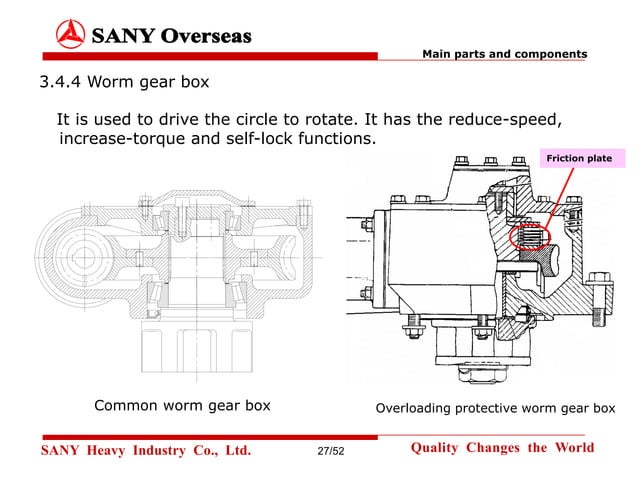 SANY Overseas

Main parts and components

3.4.4 Worm gear box

It is used to drive the circle to rotate. It has the reduce-speed, increase-torque and self-lock functions.

Friction plate

Common worm gear box

Overloading protective worm gear box

SANY Heavy Industry Co., Ltd.

27/52

Quality Changes the World