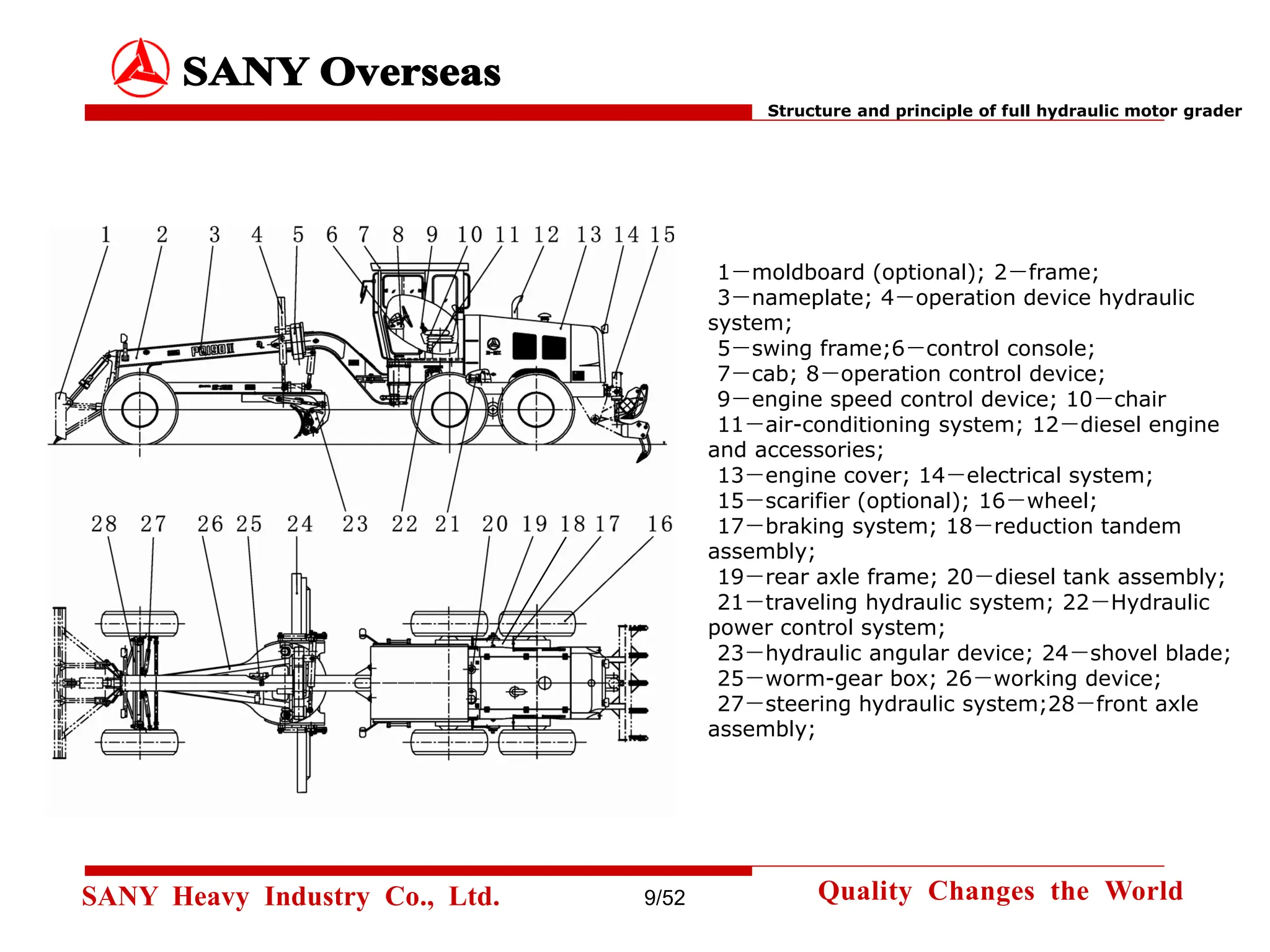 SANY Overseas

Structure and principle of full hydraulic motor grader

1 2 3 4 5 6 7 8 9 10 11 12 13 14 15

PQ190II

28 27 26 25 24 23 22 21 20 19 18 17 16

1—moldboard (optional); 2—frame;
3—nameplate; 4—operation device hydraulic system;
5—swing frame;6—control console;
7—cab; 8—operation control device;
9—engine speed control device; 10—chair
11—air-conditioning system; 12—diesel engine and accessories;
13—engine cover; 14—electrical system;
15—scarifier (optional); 16—wheel;
17—braking system; 18—reduction tandem assembly;
19—rear axle frame; 20—diesel tank assembly;
21—traveling hydraulic system; 22—Hydraulic power control system;
23—hydraulic angular device; 24—shovel blade;
25—worm-gear box; 26—working device;
27—steering hydraulic system;28—front axle assembly;

SANY Heavy Industry Co., Ltd.

9/52

Quality Changes the World