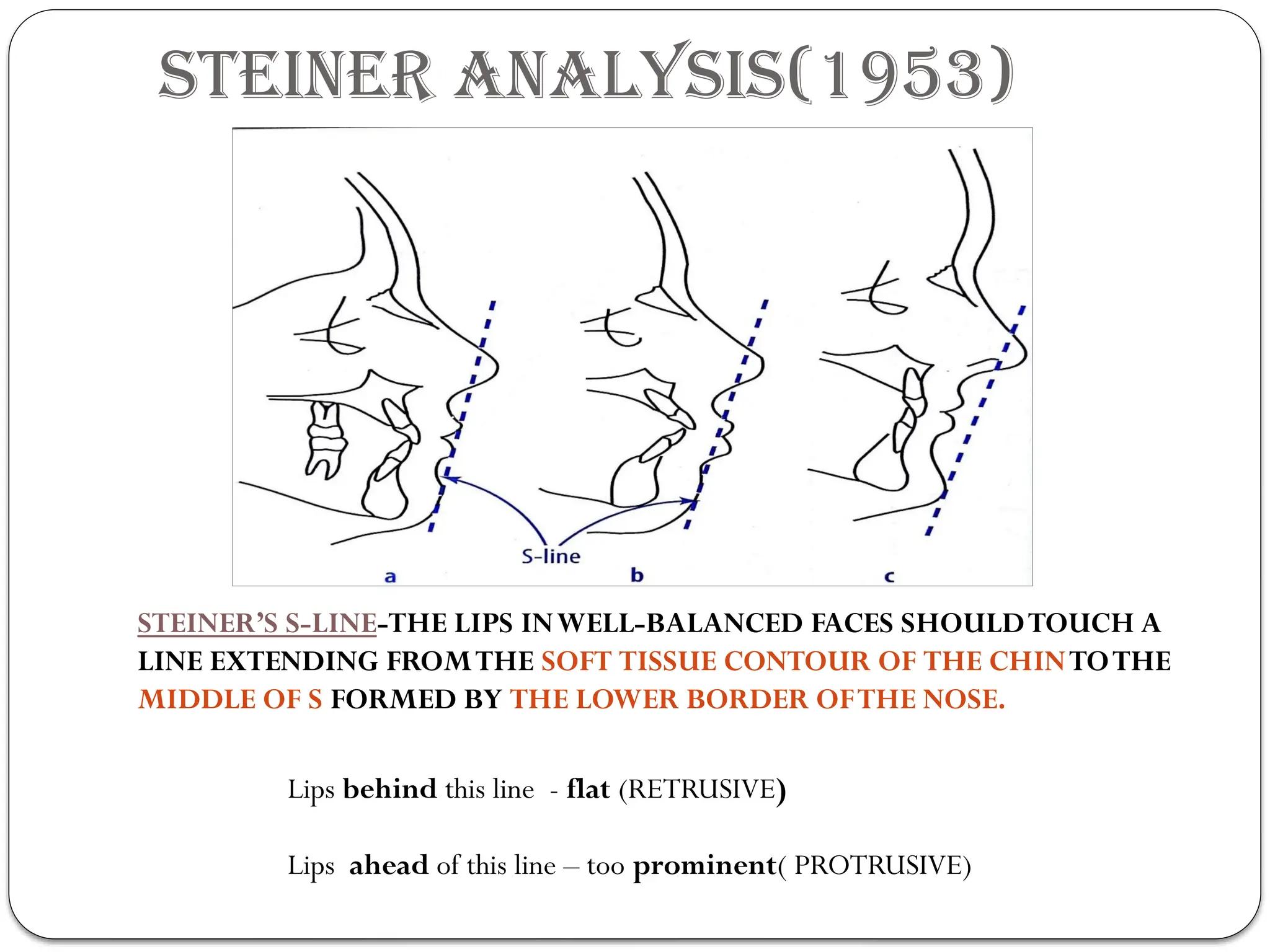 STEINER ANALYSIS(1953)

S-line
a
b
c

STEINER'S S-LINE-THE LIPS IN WELL-BALANCED FACES SHOULD TOUCH A LINE EXTENDING FROM THE SOFT TISSUE CONTOUR OF THE CHIN TO THE MIDDLE OF S FORMED BY THE LOWER BORDER OF THE NOSE.

Lips behind this line - flat (RETRUSIVE)

Lips ahead of this line – too prominent( PROTRUSIVE)