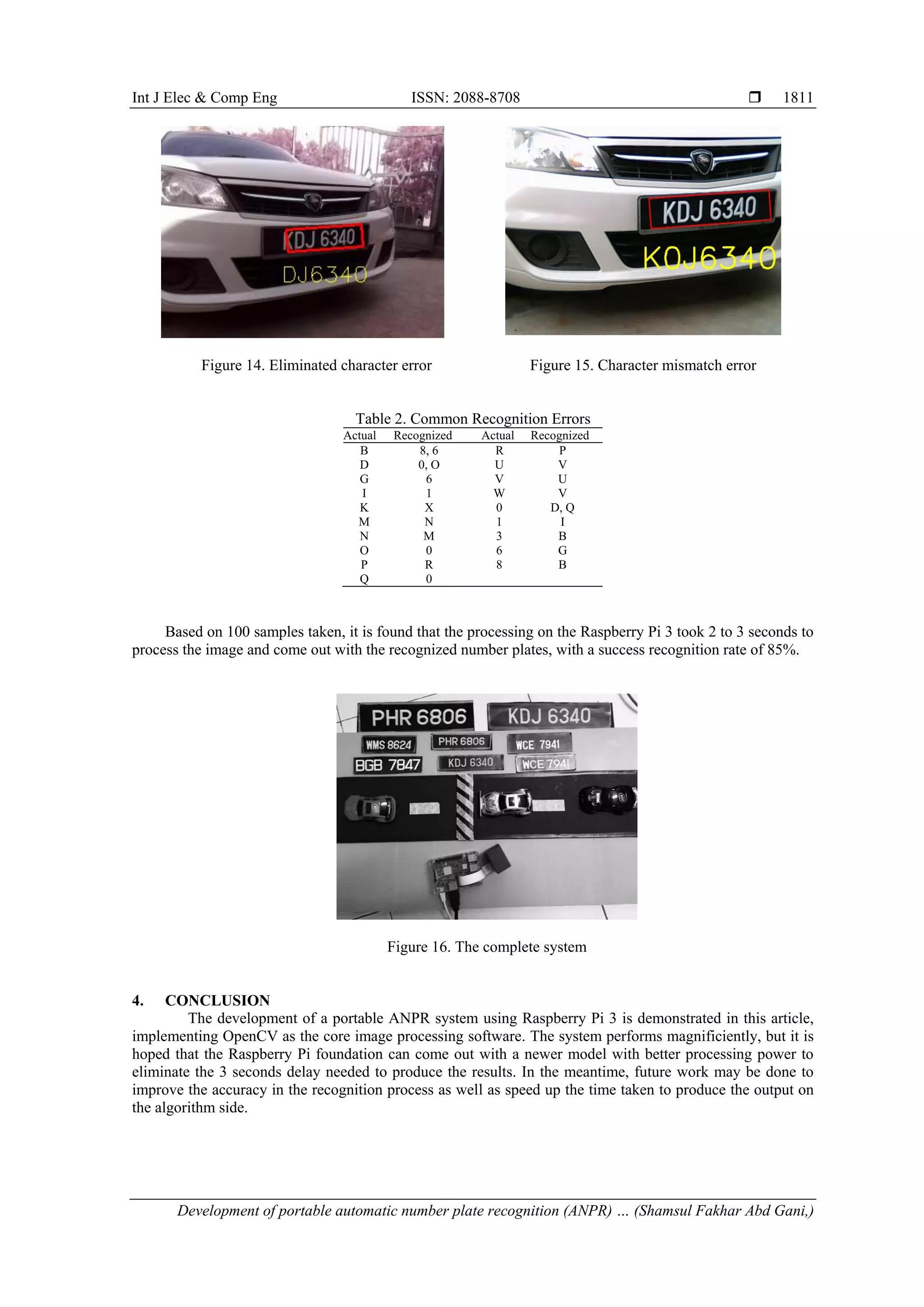 Int J Elec & Comp Eng ISSN: 2088-8708 ❒ 1811

KDJ 6340
DJ6340

KDJ 6340
K0J6340

Figure 14. Eliminated character error

Figure 15. Character mismatch error

Table 2. Common Recognition Errors

| Actual | Recognized | Actual | Recognized |
|---|---|---|---|
| B | 8, 6 | R | P |
| D | 0, O | U | V |
| G | 6 | V | U |
| I | 1 | W | V |
| K | X | 0 | D, Q |
| M | N | 1 | I |
| N | M | 3 | B |
| O | 0 | 6 | G |
| P | R | 8 | B |
| Q | 0 | | |

Based on 100 samples taken, it is found that the processing on the Raspberry Pi 3 took 2 to 3 seconds to process the image and come out with the recognized number plates, with a success recognition rate of 85%.

PHR 6806 KDJ 6340
WMS 8624 PHR 6806 WCE 7941
BGB 7847 KDJ 6340 WCE 7941

Figure 16. The complete system

4. CONCLUSION
The development of a portable ANPR system using Raspberry Pi 3 is demonstrated in this article, implementing OpenCV as the core image processing software. The system performs magnificiently, but it is hoped that the Raspberry Pi foundation can come out with a newer model with better processing power to eliminate the 3 seconds delay needed to produce the results. In the meantime, future work may be done to improve the accuracy in the recognition process as well as speed up the time taken to produce the output on the algorithm side.

Development of portable automatic number plate recognition (ANPR) … (Shamsul Fakhar Abd Gani,)