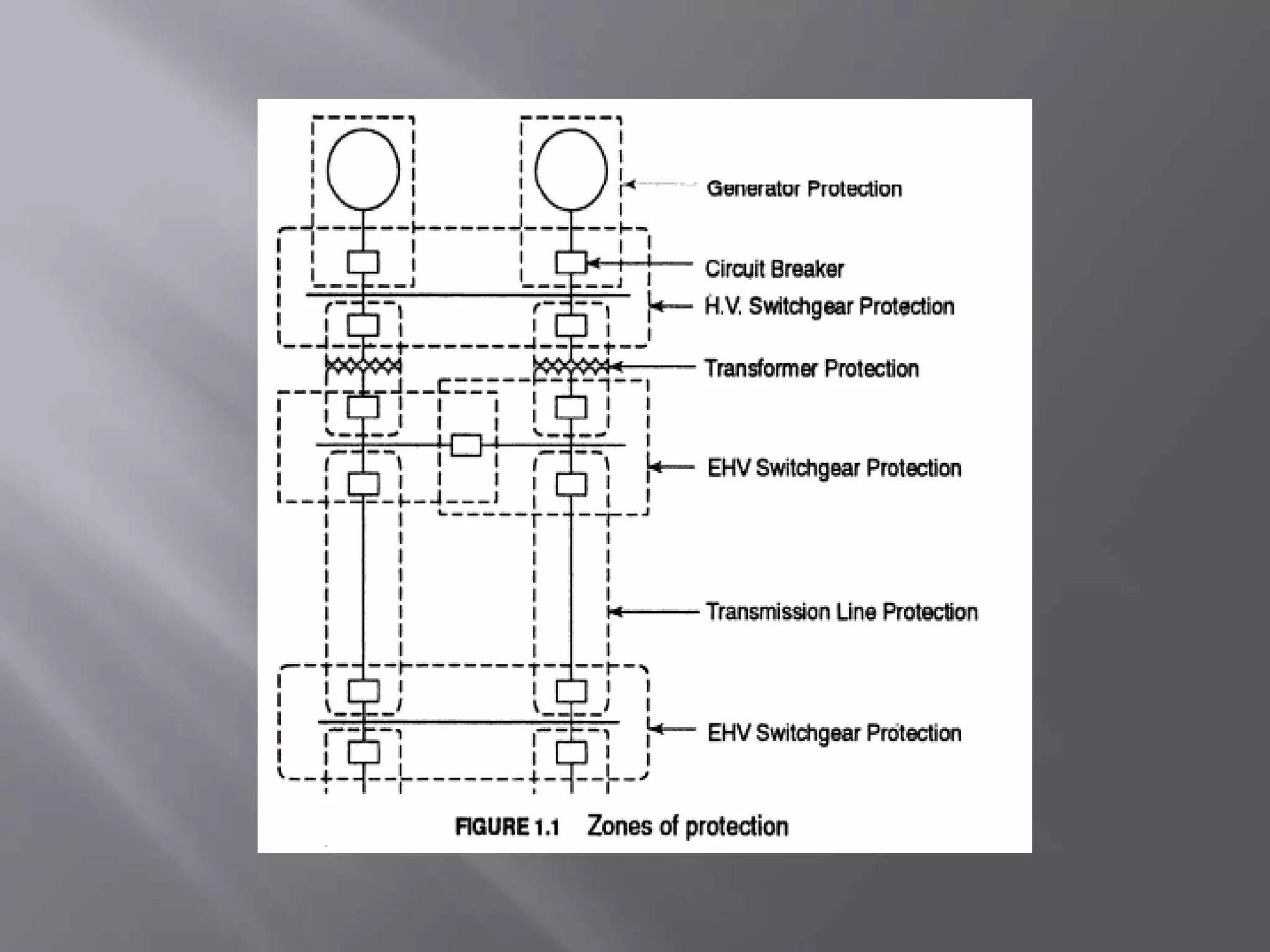 Generator Protection

Circuit Breaker

H.V. Switchgear Protection

Transformer Protection

EHV Switchgear Protection

Transmission Line Protection

EHV Switchgear Protection

FIGURE 1.1 Zones of protection