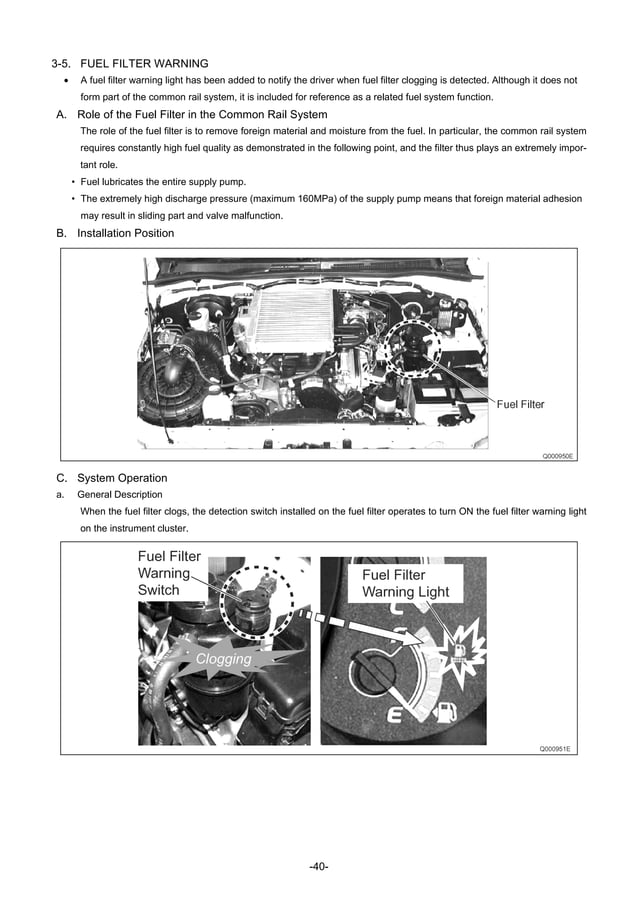 3-5. FUEL FILTER WARNING

• A fuel filter warning light has been added to notify the driver when fuel filter clogging is detected. Although it does not form part of the common rail system, it is included for reference as a related fuel system function.

A. Role of the Fuel Filter in the Common Rail System

The role of the fuel filter is to remove foreign material and moisture from the fuel. In particular, the common rail system requires constantly high fuel quality as demonstrated in the following point, and the filter thus plays an extremely important role.

• Fuel lubricates the entire supply pump.

• The extremely high discharge pressure (maximum 160MPa) of the supply pump means that foreign material adhesion may result in sliding part and valve malfunction.

B. Installation Position

Fuel Filter

Q000950E

C. System Operation

a. General Description

When the fuel filter clogs, the detection switch installed on the fuel filter operates to turn ON the fuel filter warning light on the instrument cluster.

Fuel Filter Warning Switch

Clogging

Fuel Filter Warning Light

E

Q000951E

-40-