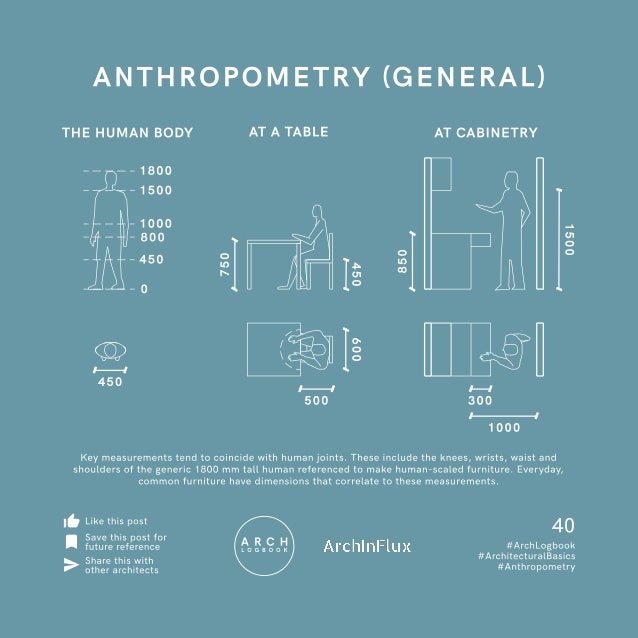 ANTHROPOMETRY (GENERAL)

THE HUMAN BODY

1800
1500
1000
800
450
0

450

AT A TABLE

750
450
600
500

AT CABINETRY

850
1500
300
1000

Key measurements tend to coincide with human joints. These include the knees, wrists, waist and shoulders of the generic 1800 mm tall human referenced to make human-scaled furniture. Everyday, common furniture have dimensions that correlate to these measurements.

Like this post
Save this post for future reference
Share this with other architects

ARCH LOGBOOK

ArchInFlux

40
#ArchLogbook
#ArchitecturalBasics
#Anthropometry