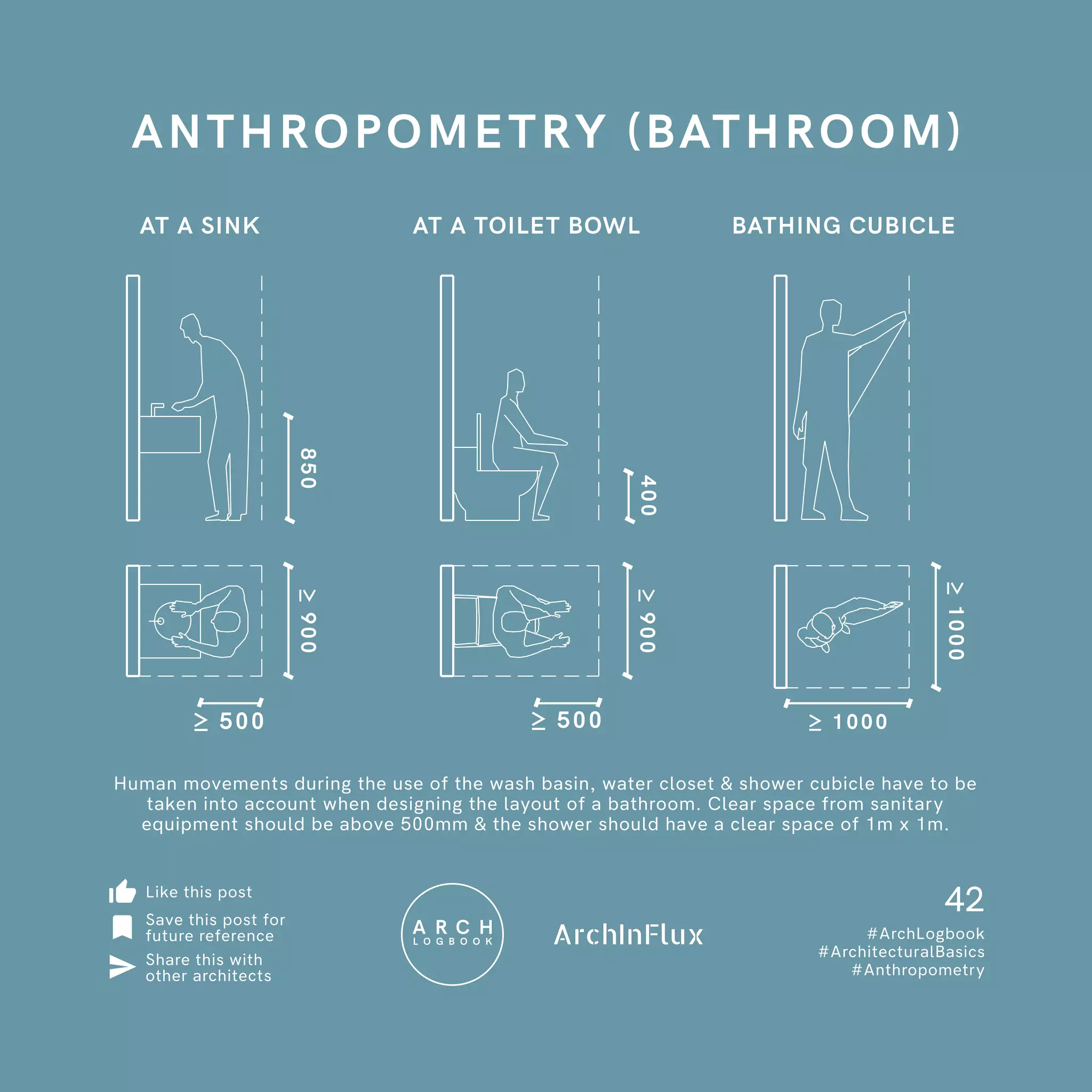 ANTHROPOMETRY (BATHROOM)

AT A SINK

850

$\geq$ 900

$\geq$ 500

AT A TOILET BOWL

400

$\geq$ 900

$\geq$ 500

BATHING CUBICLE

$\geq$ 1000

$\geq$ 1000

Human movements during the use of the wash basin, water closet & shower cubicle have to be taken into account when designing the layout of a bathroom. Clear space from sanitary equipment should be above 500mm & the shower should have a clear space of 1m x 1m.

Like this post

Save this post for future reference

Share this with other architects

ARCH LOGBOOK

ArchInFlux

42

#ArchLogbook
#ArchitecturalBasics
#Anthropometry