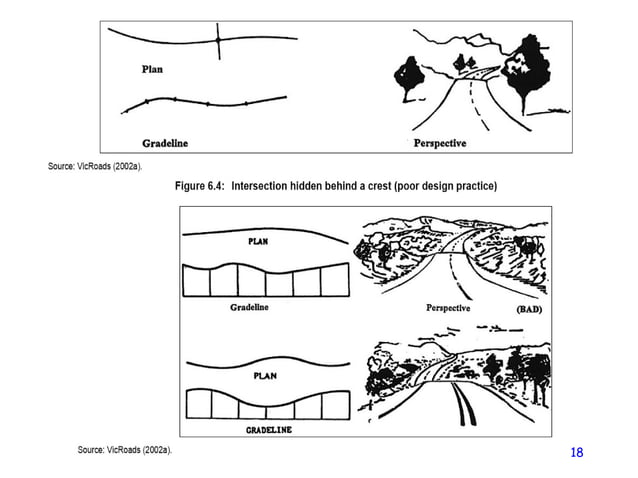 Plan

Gradeline

Perspective

Source: VicRoads (2002a).

Figure 6.4: Intersection hidden behind a crest (poor design practice)

PLAN

Gradeline

Perspective

(BAD)

PLAN

GRADELINE

Source: VicRoads (2002a).

18