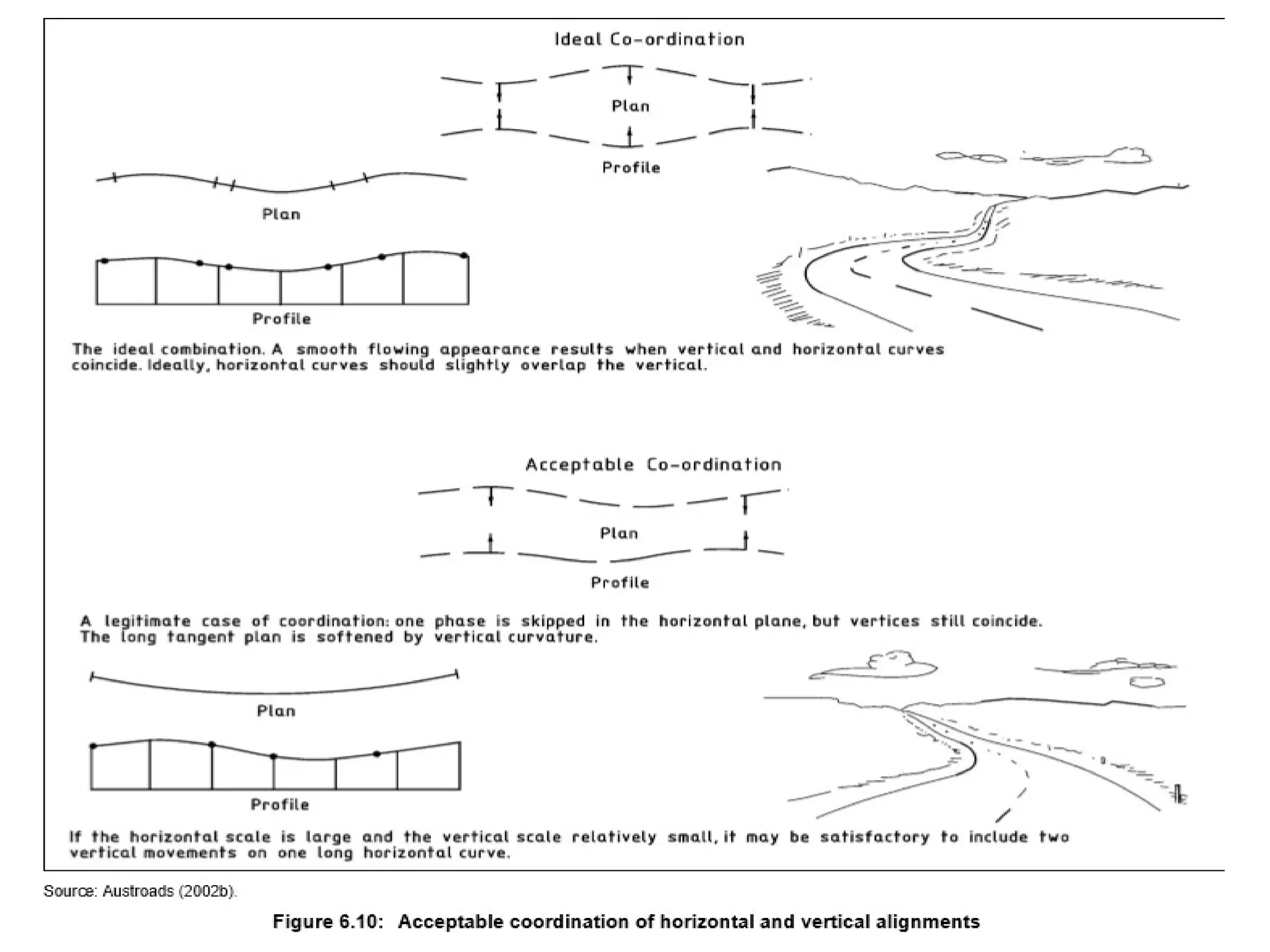 Ideal Co-ordination

Plan

Profile

Plan

Profile

The ideal combination. A smooth flowing appearance results when vertical and horizontal curves coincide. Ideally, horizontal curves should slightly overlap the vertical.

Acceptable Co-ordination

Plan

Profile

A legitimate case of coordination: one phase is skipped in the horizontal plane, but vertices still coincide. The long tangent plan is softened by vertical curvature.

Plan

Profile

If the horizontal scale is large and the vertical scale relatively small, it may be satisfactory to include two vertical movements on one long horizontal curve.

Source: Austroads (2002b).

Figure 6.10: Acceptable coordination of horizontal and vertical alignments