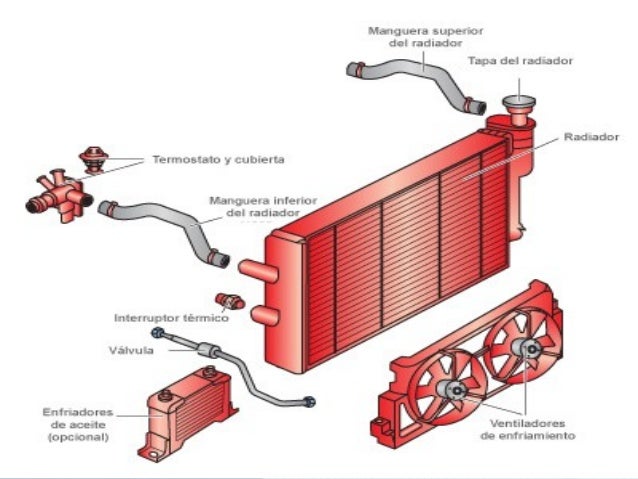 Manguera superior del radiador

Tapa del radiador

Radiador

Termostato y cubierta

Manguera inferior del radiador

Interruptor térmico

Válvula

Enfriadores de aceite (opcional)

Ventiladores de enfriamiento