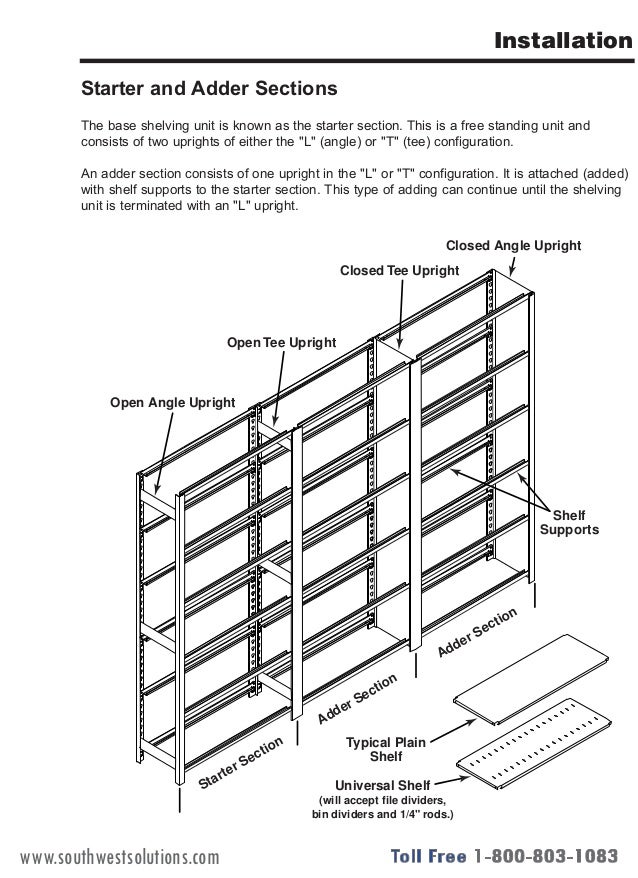 Installation

Starter and Adder Sections

The base shelving unit is known as the starter section. This is a free standing unit and consists of two uprights of either the "L" (angle) or "T" (tee) configuration.

An adder section consists of one upright in the "L" or "T" configuration. It is attached (added) with shelf supports to the starter section. This type of adding can continue until the shelving unit is terminated with an "L" upright.

Closed Angle Upright

Closed Tee Upright

Open Tee Upright

Open Angle Upright

Shelf Supports

Adder Section

Adder Section

Starter Section

Typical Plain Shelf

Universal Shelf
(will accept file dividers, bin dividers and 1/4" rods.)

www.southwestsolutions.com

Toll Free 1-800-803-1083