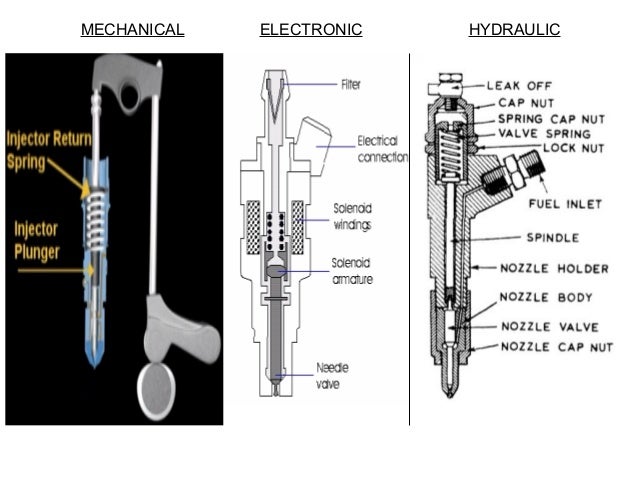 MECHANICAL

Injector Return Spring

Injector Plunger

ELECTRONIC

Filter

Electrical connection

Solenoid windings

Solenoid armature

Needle valve

HYDRAULIC

LEAK OFF

CAP NUT

SPRING CAP NUT

VALVE SPRING

LOCK NUT

FUEL INLET

SPINDLE

NOZZLE HOLDER

NOZZLE BODY

NOZZLE VALVE

NOZZLE CAP NUT