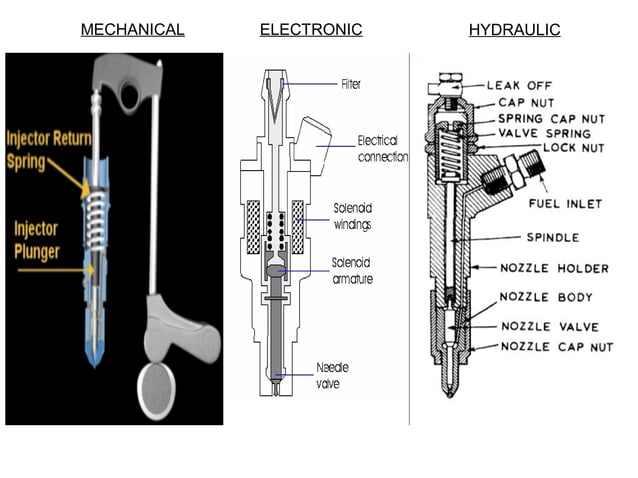 MECHANICAL

Injector Return Spring

Injector Plunger

ELECTRONIC

Filter

Electrical connection

Solenoid windings

Solenoid armature

Needle valve

HYDRAULIC

LEAK OFF

CAP NUT

SPRING CAP NUT

VALVE SPRING

LOCK NUT

FUEL INLET

SPINDLE

NOZZLE HOLDER

NOZZLE BODY

NOZZLE VALVE

NOZZLE CAP NUT