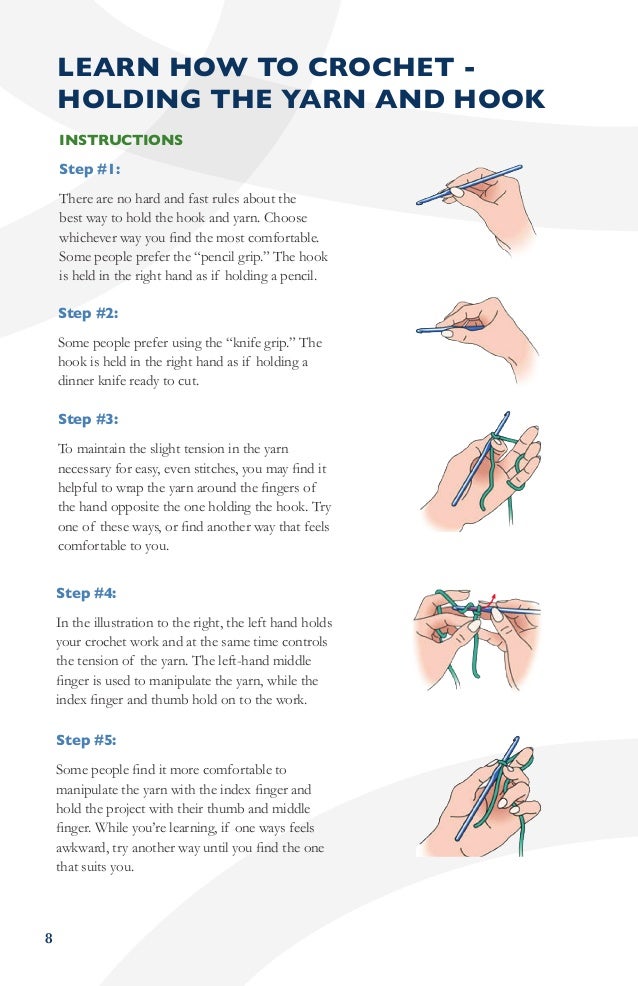 LEARN HOW TO CROCHET - HOLDING THE YARN AND HOOK

INSTRUCTIONS

Step #1:

There are no hard and fast rules about the best way to hold the hook and yarn. Choose whichever way you find the most comfortable. Some people prefer the “pencil grip.” The hook is held in the right hand as if holding a pencil.

Step #2:

Some people prefer using the “knife grip.” The hook is held in the right hand as if holding a dinner knife ready to cut.

Step #3:

To maintain the slight tension in the yarn necessary for easy, even stitches, you may find it helpful to wrap the yarn around the fingers of the hand opposite the one holding the hook. Try one of these ways, or find another way that feels comfortable to you.

Step #4:

In the illustration to the right, the left hand holds your crochet work and at the same time controls the tension of the yarn. The left-hand middle finger is used to manipulate the yarn, while the index finger and thumb hold on to the work.

Step #5:

Some people find it more comfortable to manipulate the yarn with the index finger and hold the project with their thumb and middle finger. While you’re learning, if one ways feels awkward, try another way until you find the one that suits you.

8