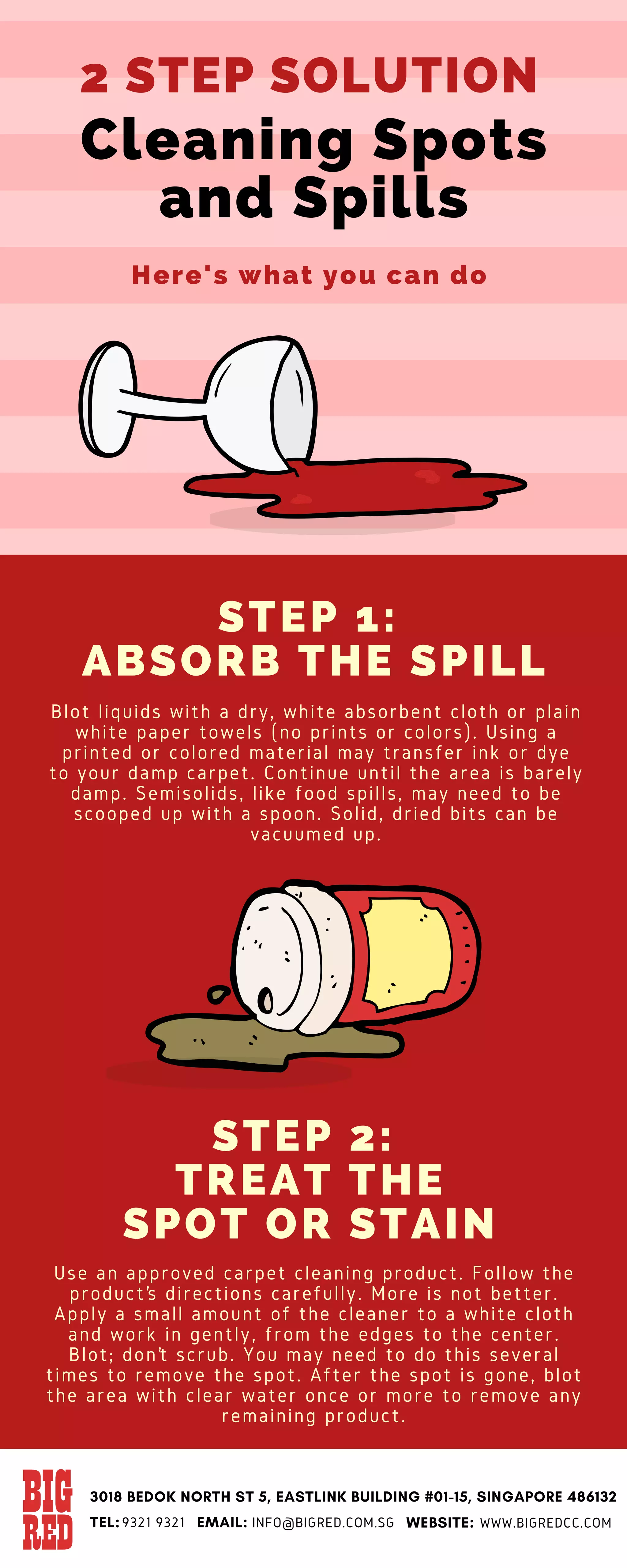 2 STEP SOLUTION
Cleaning Spots and Spills

Here's what you can do

STEP 1:
ABSORB THE SPILL

Blot liquids with a dry, white absorbent cloth or plain white paper towels (no prints or colors). Using a printed or colored material may transfer ink or dye to your damp carpet. Continue until the area is barely damp. Semisolids, like food spills, may need to be scooped up with a spoon. Solid, dried bits can be vacuumed up.

STEP 2:
TREAT THE SPOT OR STAIN

Use an approved carpet cleaning product. Follow the product's directions carefully. More is not better. Apply a small amount of the cleaner to a white cloth and work in gently, from the edges to the center. Blot; don't scrub. You may need to do this several times to remove the spot. After the spot is gone, blot the area with clear water once or more to remove any remaining product.

BIG RED

3018 BEDOK NORTH ST 5, EASTLINK BUILDING #01-15, SINGAPORE 486132
TEL: 9321 9321 EMAIL: INFO@BIGRED.COM.SG WEBSITE: WWW.BIGREDCC.COM