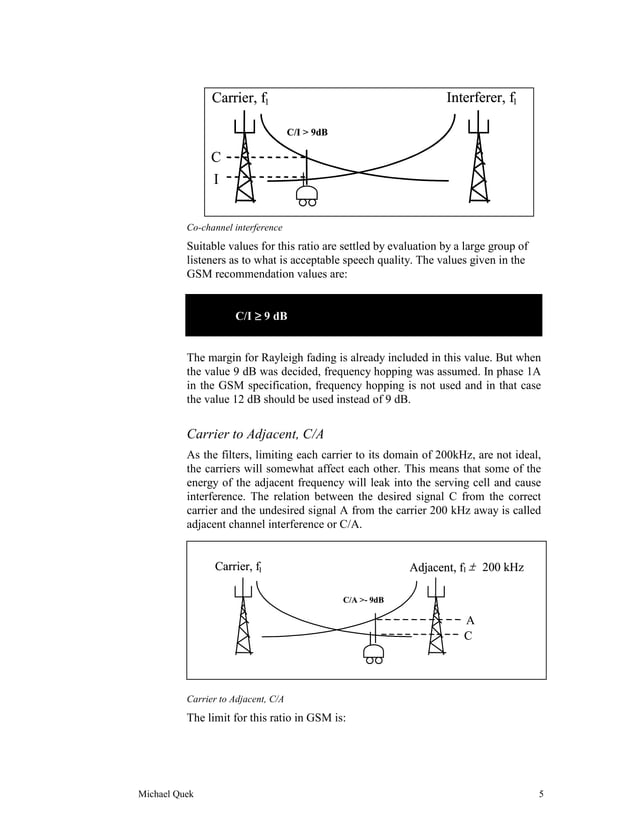 Carrier, $f_1$

Interferer, $f_1$

C/I > 9dB

C

I

Co-channel interference

Suitable values for this ratio are settled by evaluation by a large group of listeners as to what is acceptable speech quality. The values given in the GSM recommendation values are:

C/I ≥ 9 dB

The margin for Rayleigh fading is already included in this value. But when the value 9 dB was decided, frequency hopping was assumed. In phase 1A in the GSM specification, frequency hopping is not used and in that case the value 12 dB should be used instead of 9 dB.

Carrier to Adjacent, C/A

As the filters, limiting each carrier to its domain of 200kHz, are not ideal, the carriers will somewhat affect each other. This means that some of the energy of the adjacent frequency will leak into the serving cell and cause interference. The relation between the desired signal C from the correct carrier and the undesired signal A from the carrier 200 kHz away is called adjacent channel interference or C/A.

Carrier, $f_1$

Adjacent, $f_1 \pm$ 200 kHz

C/A >- 9dB

A

C

Carrier to Adjacent, C/A

The limit for this ratio in GSM is:

Michael Quek

5