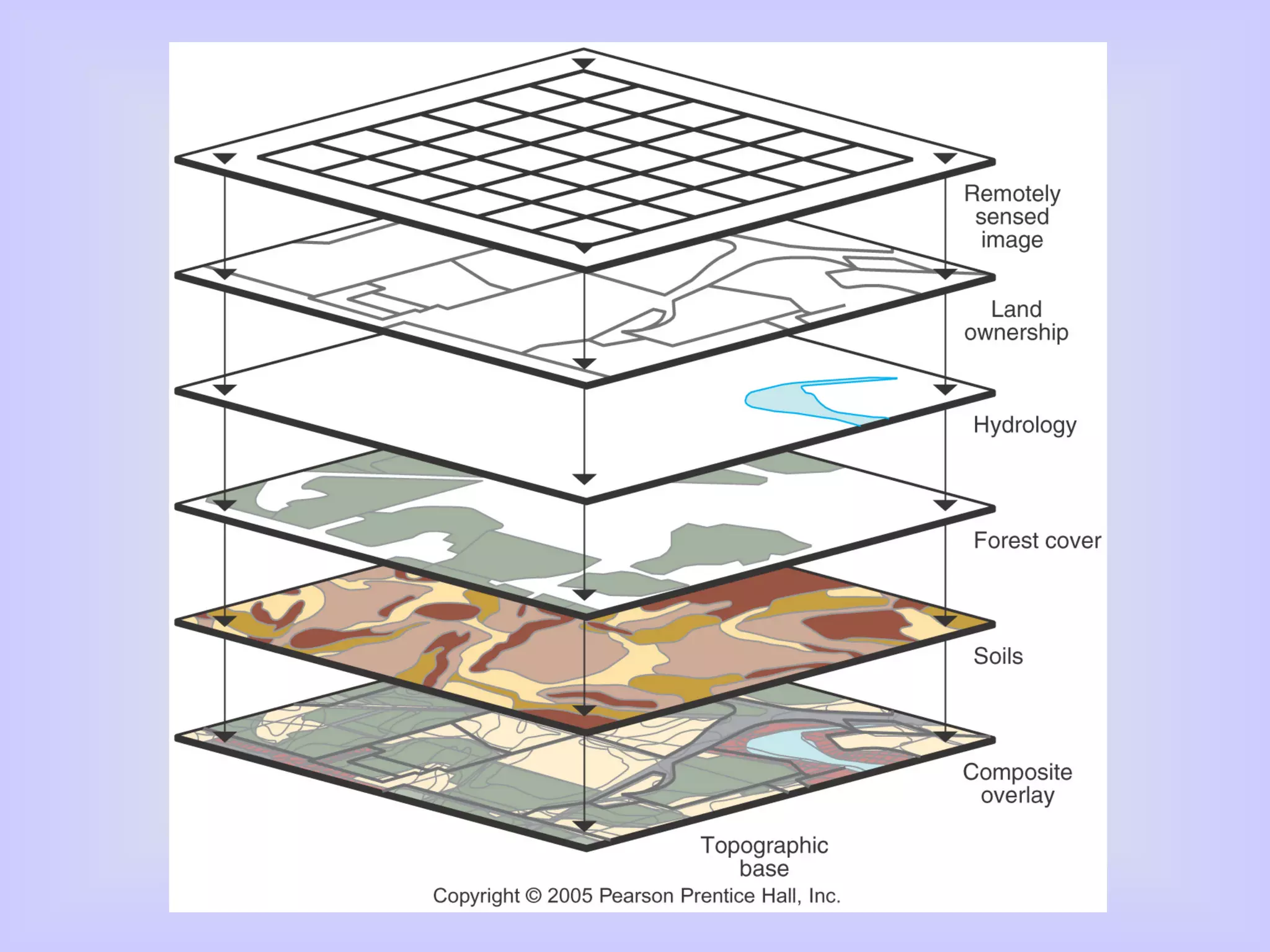 Remotely sensed image

Land ownership

Hydrology

Forest cover

Soils

Composite overlay

Topographic base

Copyright © 2005 Pearson Prentice Hall, Inc.