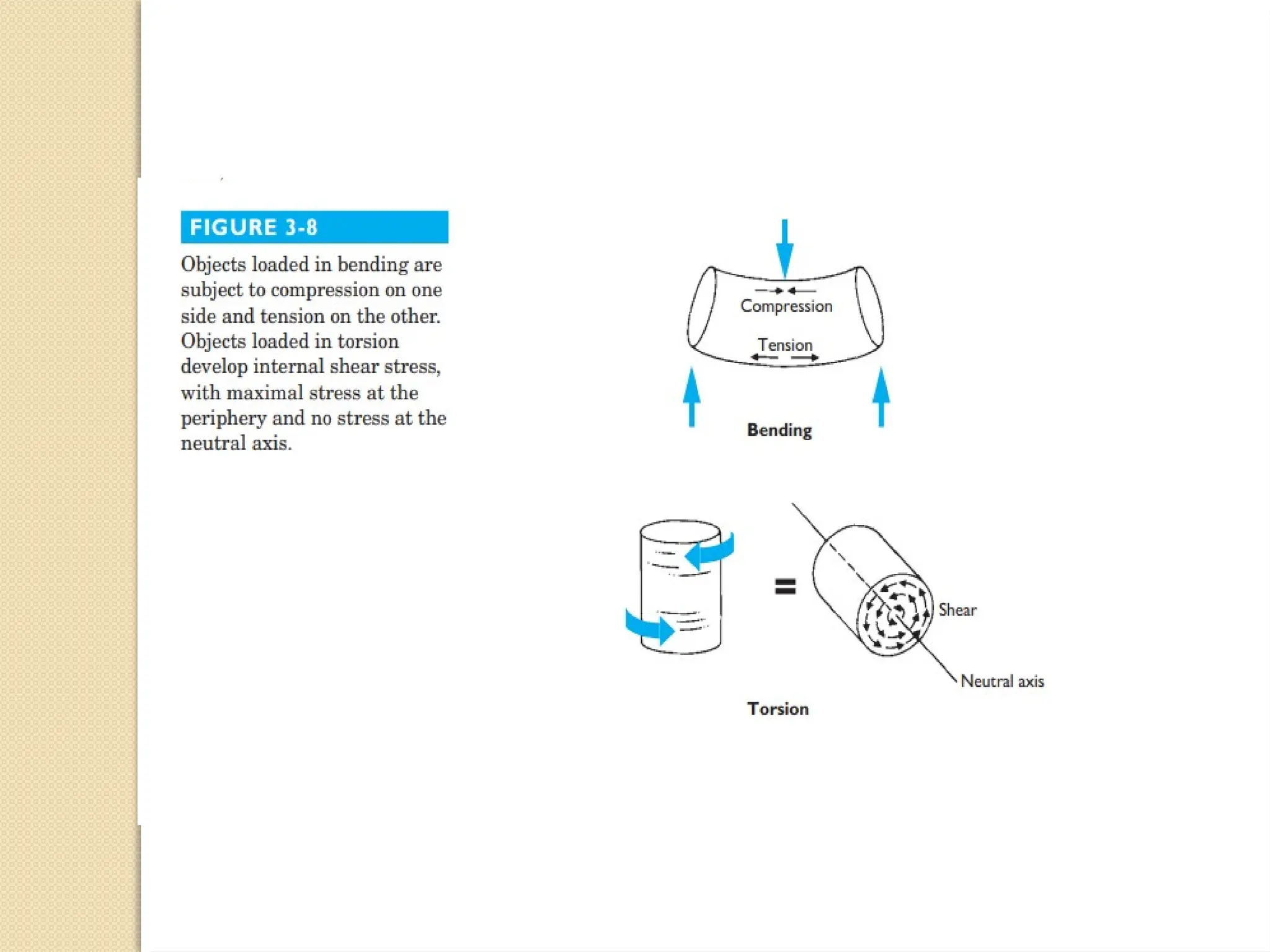 FIGURE 3-8

Objects loaded in bending are subject to compression on one side and tension on the other. Objects loaded in torsion develop internal shear stress, with maximal stress at the periphery and no stress at the neutral axis.

Compression

Tension

Bending

=

Shear

Neutral axis

Torsion