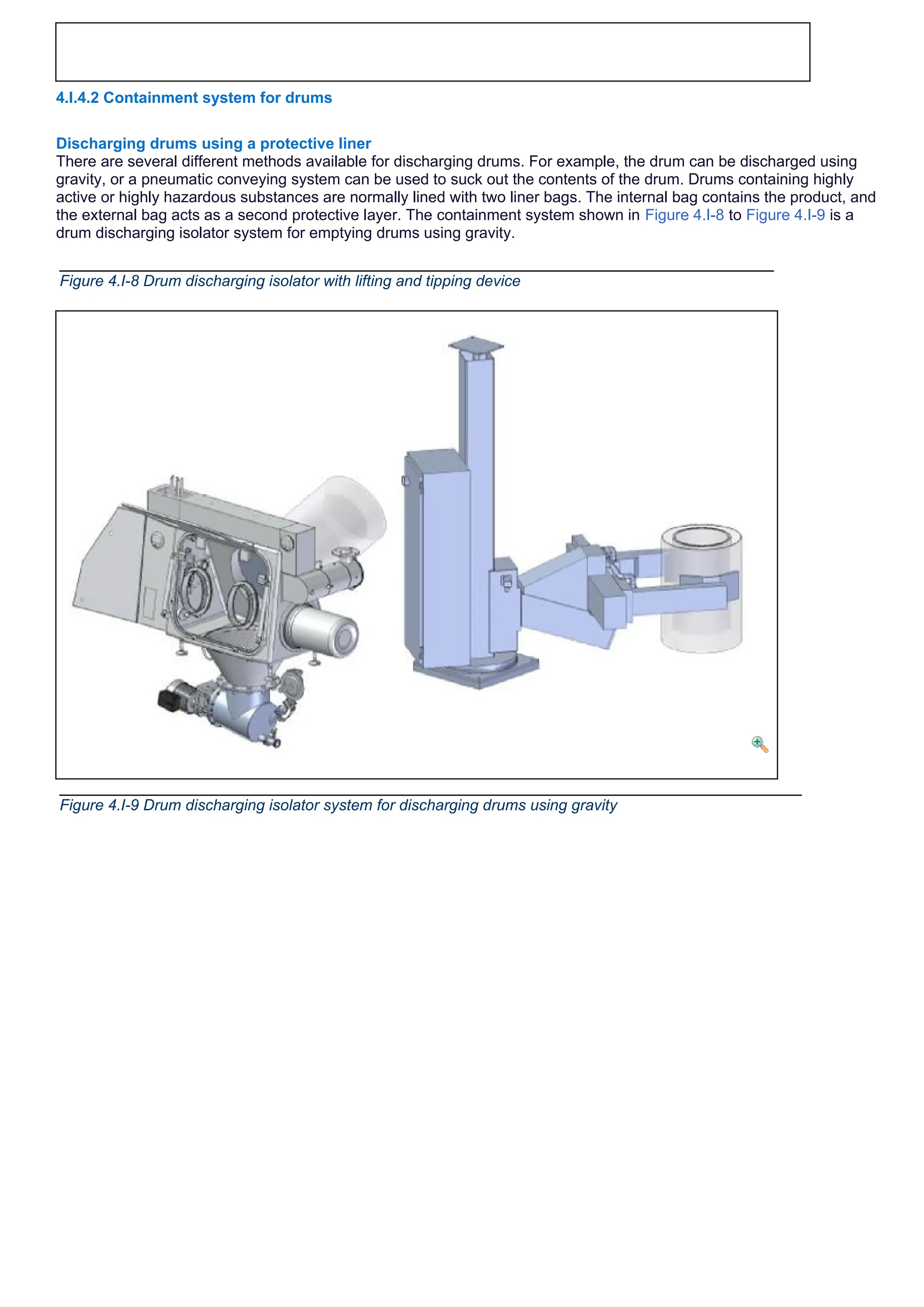 4.I.4.2 Containment system for drums

Discharging drums using a protective liner
There are several different methods available for discharging drums. For example, the drum can be discharged using gravity, or a pneumatic conveying system can be used to suck out the contents of the drum. Drums containing highly active or highly hazardous substances are normally lined with two liner bags. The internal bag contains the product, and the external bag acts as a second protective layer. The containment system shown in Figure 4.I-8 to Figure 4.I-9 is a drum discharging isolator system for emptying drums using gravity.

Figure 4.I-8 Drum discharging isolator with lifting and tipping device

Figure 4.I-9 Drum discharging isolator system for discharging drums using gravity