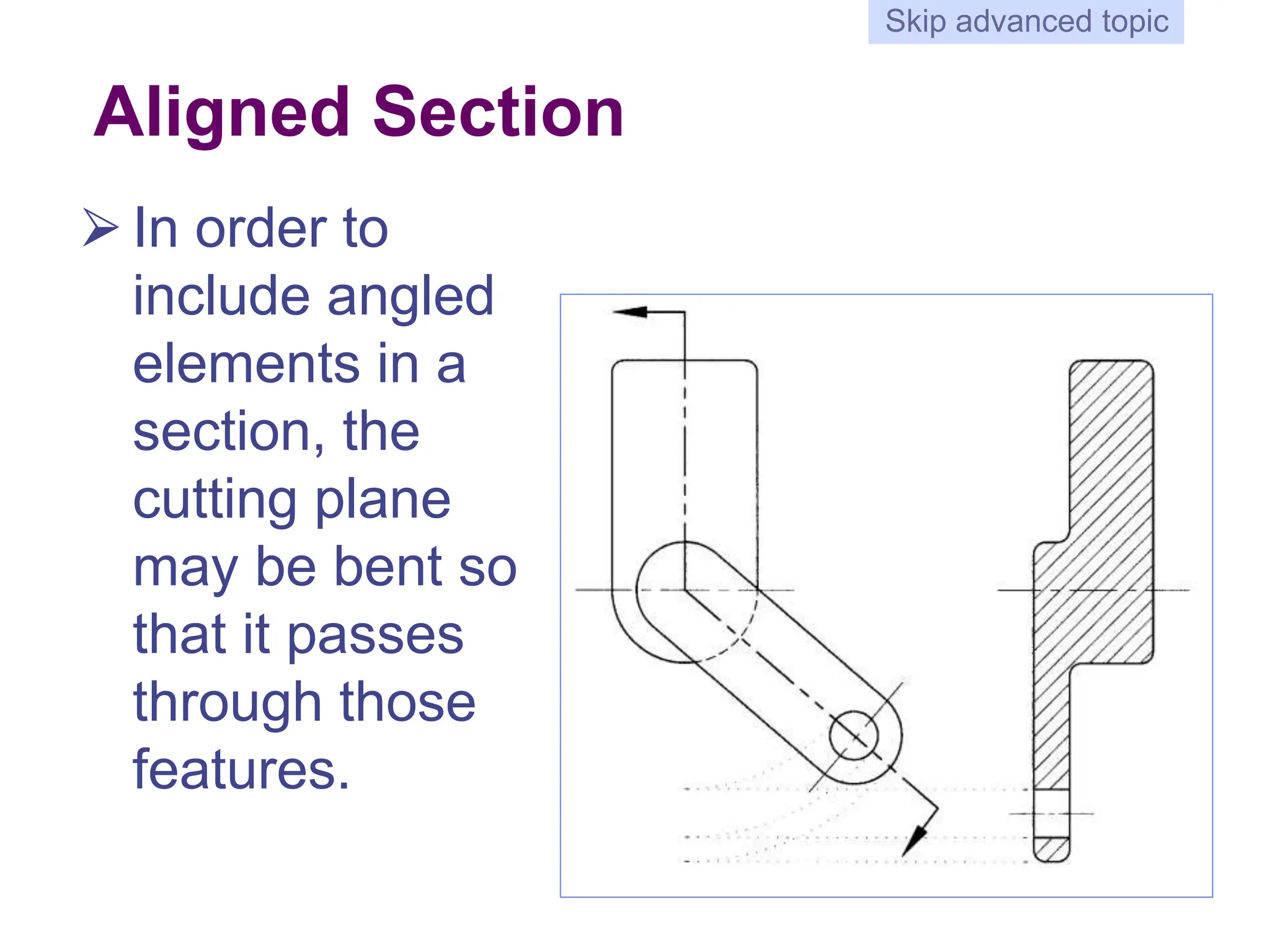 Skip advanced topic

Aligned Section

➢ In order to include angled elements in a section, the cutting plane may be bent so that it passes through those features.