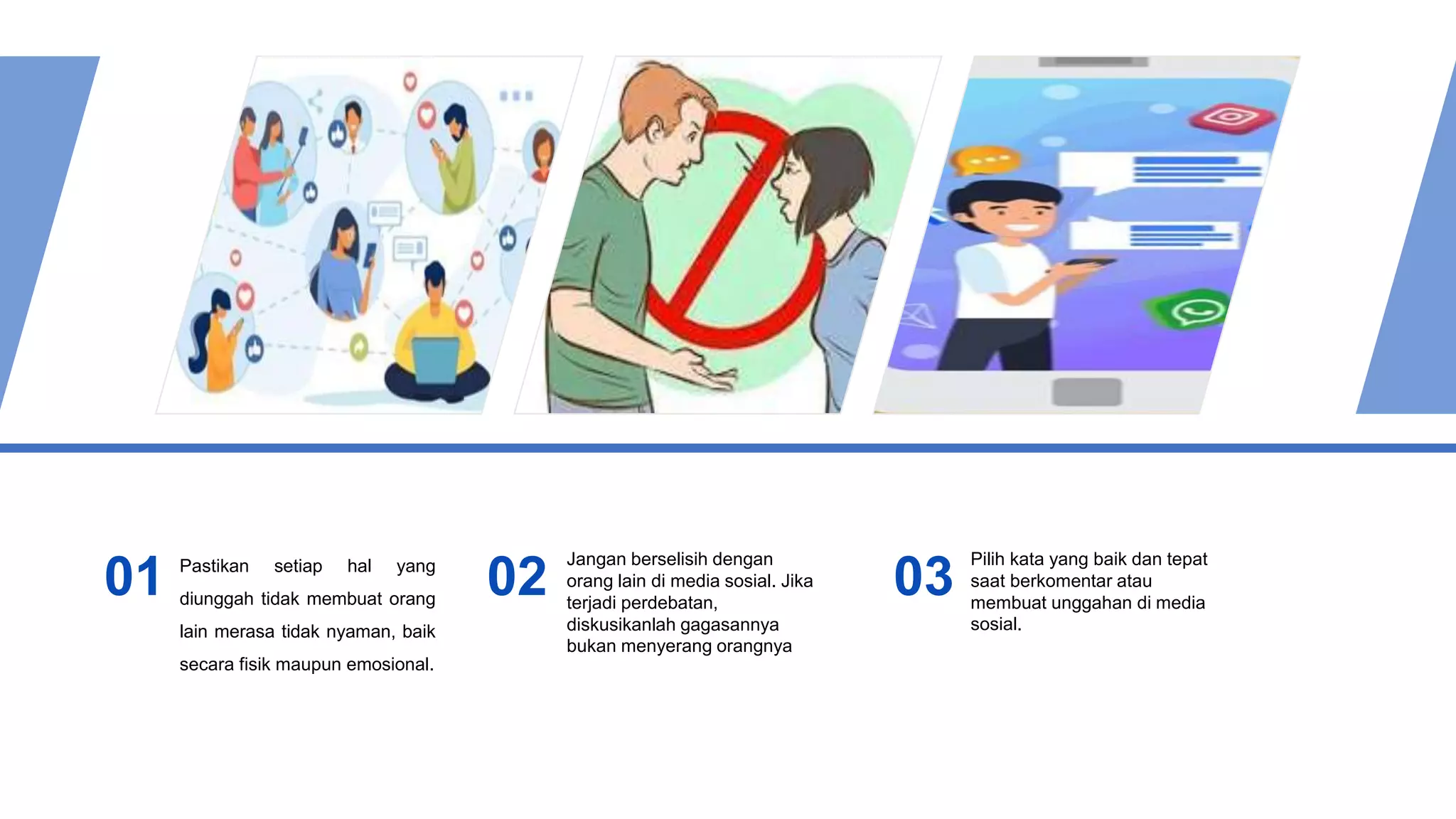 01

Pastikan setiap hal yang diunggah tidak membuat orang lain merasa tidak nyaman, baik secara fisik maupun emosional.

02

Jangan berselisih dengan orang lain di media sosial. Jika terjadi perdebatan, diskusikanlah gagasannya bukan menyerang orangnya

03

Pilih kata yang baik dan tepat saat berkomentar atau membuat unggahan di media sosial.