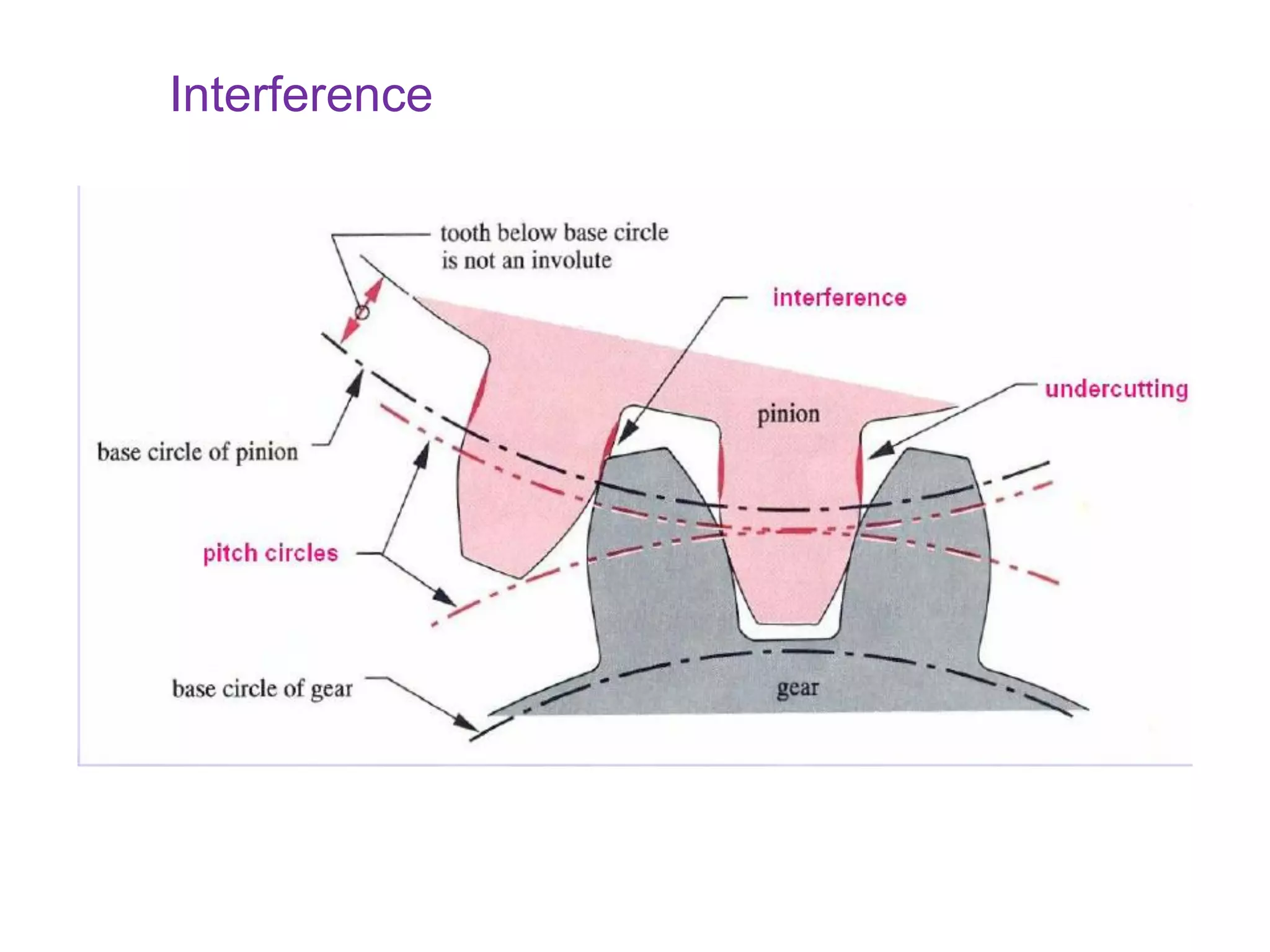 Interference

tooth below base circle is not an involute

interference

undercutting

pinion

base circle of pinion

pitch circles

base circle of gear

gear