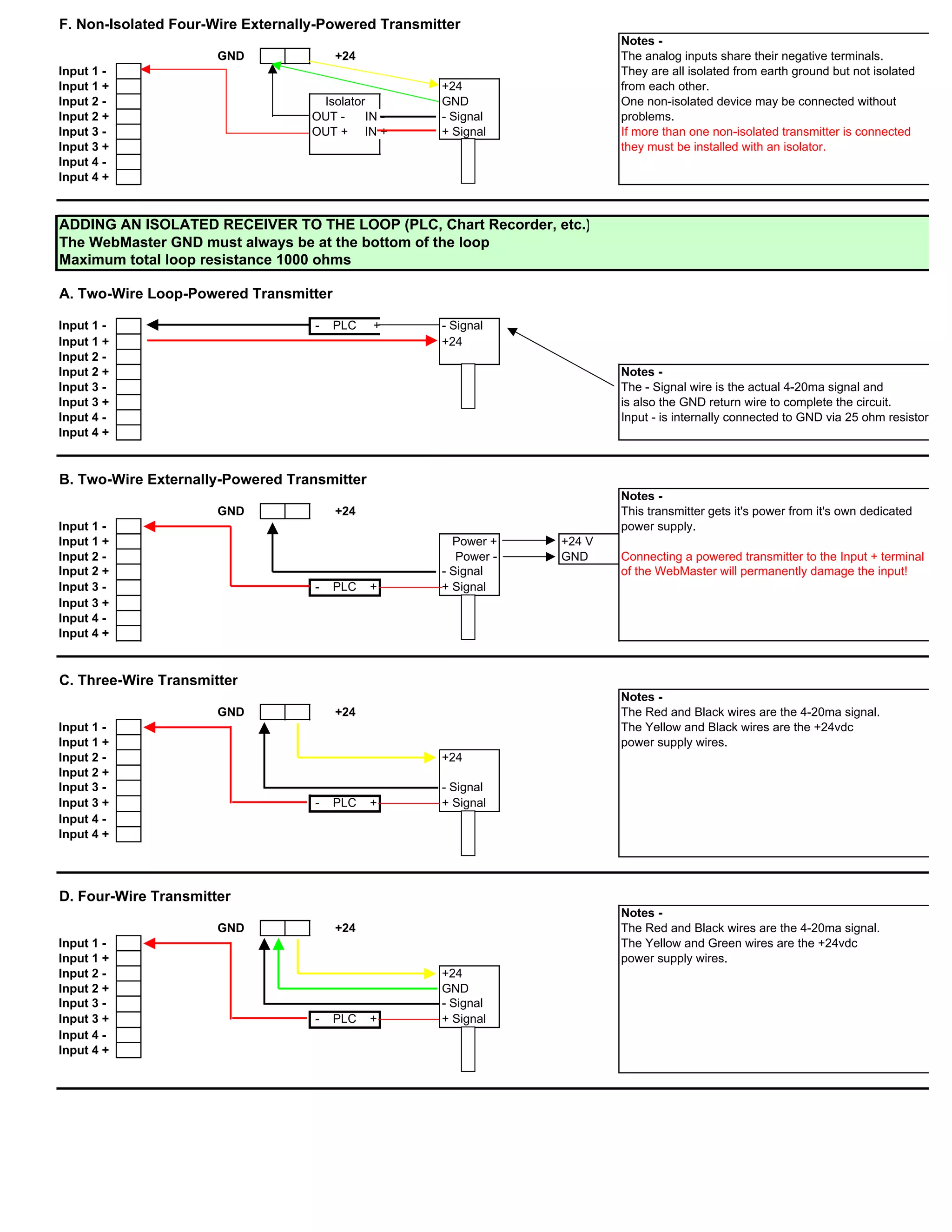 F. Non-Isolated Four-Wire Externally-Powered Transmitter

GND +24

Input 1 -
Input 1 +
Input 2 -
Input 2 +
Input 3 -
Input 3 +
Input 4 -
Input 4 +

Isolator
OUT - IN -
OUT + IN +

+24
GND
- Signal
+ Signal

Notes -
The analog inputs share their negative terminals.
They are all isolated from earth ground but not isolated from each other.
One non-isolated device may be connected without problems.
If more than one non-isolated transmitter is connected they must be installed with an isolator.

ADDING AN ISOLATED RECEIVER TO THE LOOP (PLC, Chart Recorder, etc.)
The WebMaster GND must always be at the bottom of the loop
Maximum total loop resistance 1000 ohms

A. Two-Wire Loop-Powered Transmitter

Input 1 -
Input 1 +
Input 2 -
Input 2 +
Input 3 -
Input 3 +
Input 4 -
Input 4 +

- PLC +

- Signal
+24

Notes -
The - Signal wire is the actual 4-20ma signal and is also the GND return wire to complete the circuit.
Input - is internally connected to GND via 25 ohm resistor

B. Two-Wire Externally-Powered Transmitter

GND +24

Input 1 -
Input 1 +
Input 2 -
Input 2 +
Input 3 -
Input 3 +
Input 4 -
Input 4 +

- PLC +

Power +
Power -
- Signal
+ Signal

+24 V
GND

Notes -
This transmitter gets it's power from it's own dedicated power supply.

Connecting a powered transmitter to the Input + terminal of the WebMaster will permanently damage the input!

C. Three-Wire Transmitter

GND +24

Input 1 -
Input 1 +
Input 2 -
Input 2 +
Input 3 -
Input 3 +
Input 4 -
Input 4 +

- PLC +

+24
- Signal
+ Signal

Notes -
The Red and Black wires are the 4-20ma signal.
The Yellow and Black wires are the +24vdc power supply wires.

D. Four-Wire Transmitter

GND +24

Input 1 -
Input 1 +
Input 2 -
Input 2 +
Input 3 -
Input 3 +
Input 4 -
Input 4 +

- PLC +

+24
GND
- Signal
+ Signal

Notes -
The Red and Black wires are the 4-20ma signal.
The Yellow and Green wires are the +24vdc power supply wires.